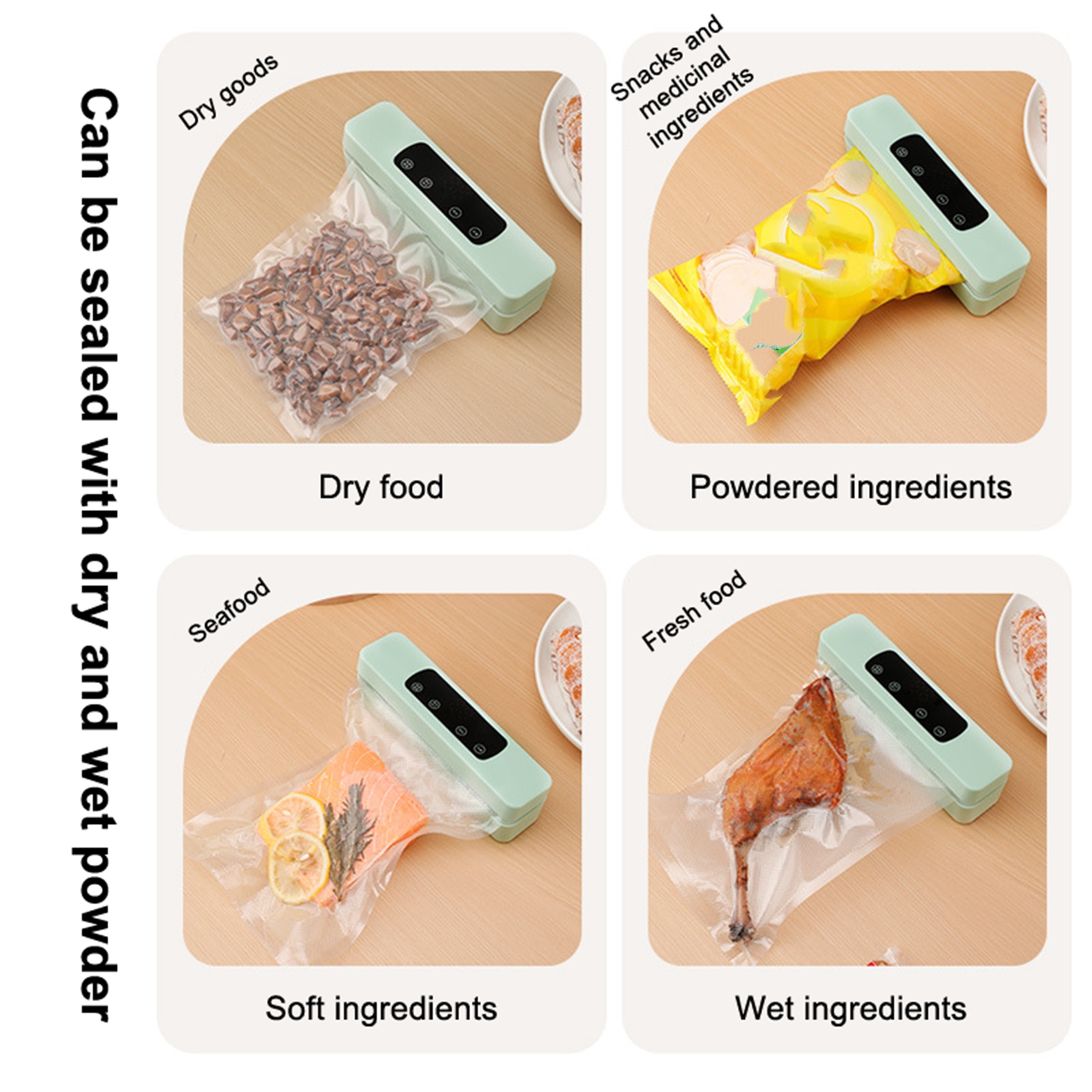 Can be sealed with dry and wet powder

Dry goods

Dry food

Snacks and medicinal ingredients

Powdered ingredients

Seafood

Soft ingredients

Fresh food

Wet ingredients