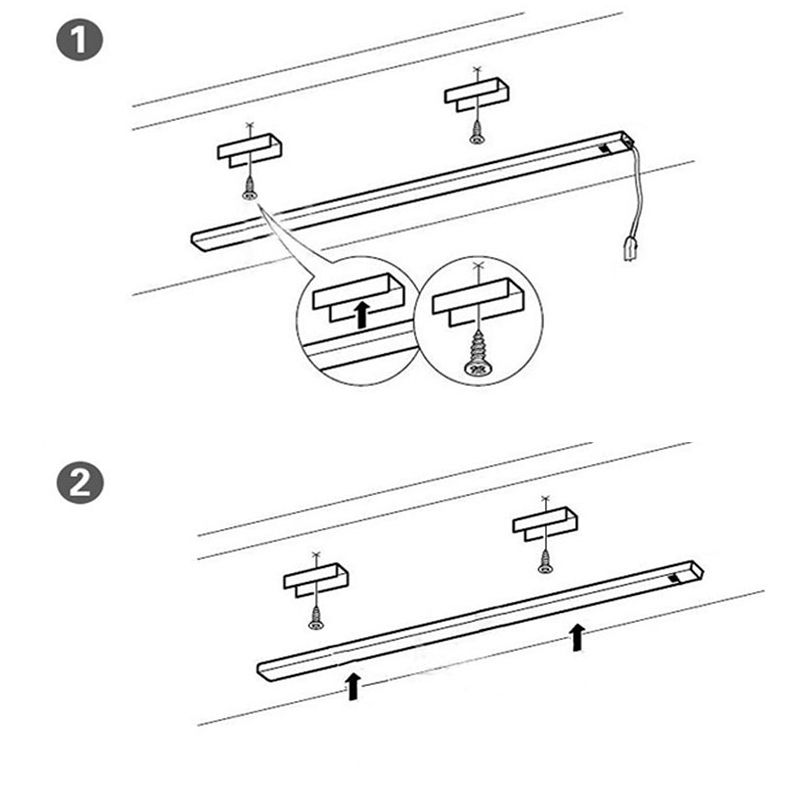 1

2