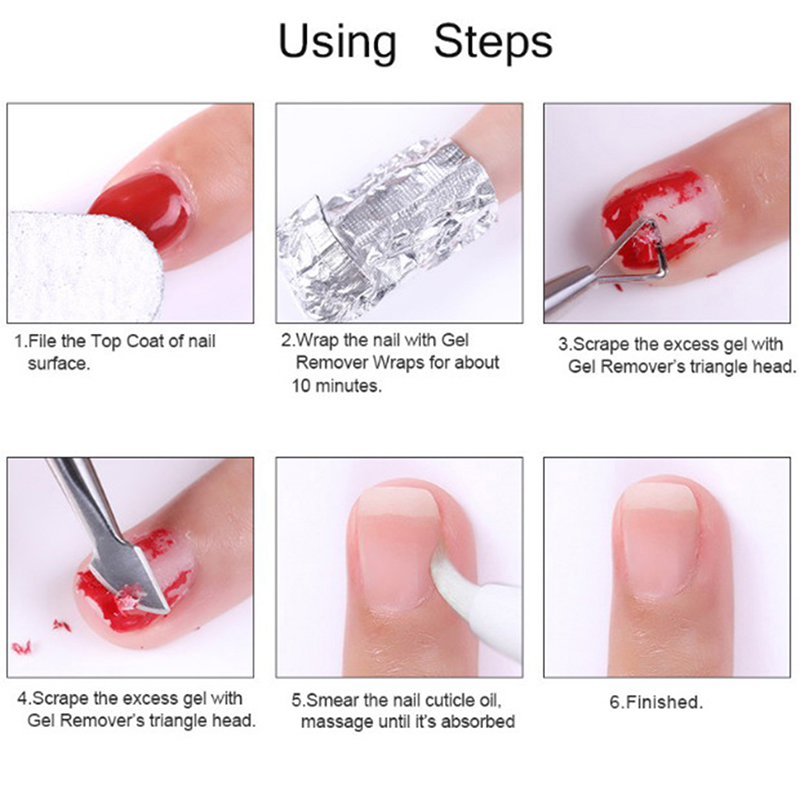 Using Steps

1.File the Top Coat of nail surface.

2.Wrap the nail with Gel Remover Wraps for about 10 minutes.

3.Scrape the excess gel with Gel Remover's triangle head.

4.Scrape the excess gel with Gel Remover's triangle head.

5.Smear the nail cuticle oil, massage until it's absorbed

6.Finished.