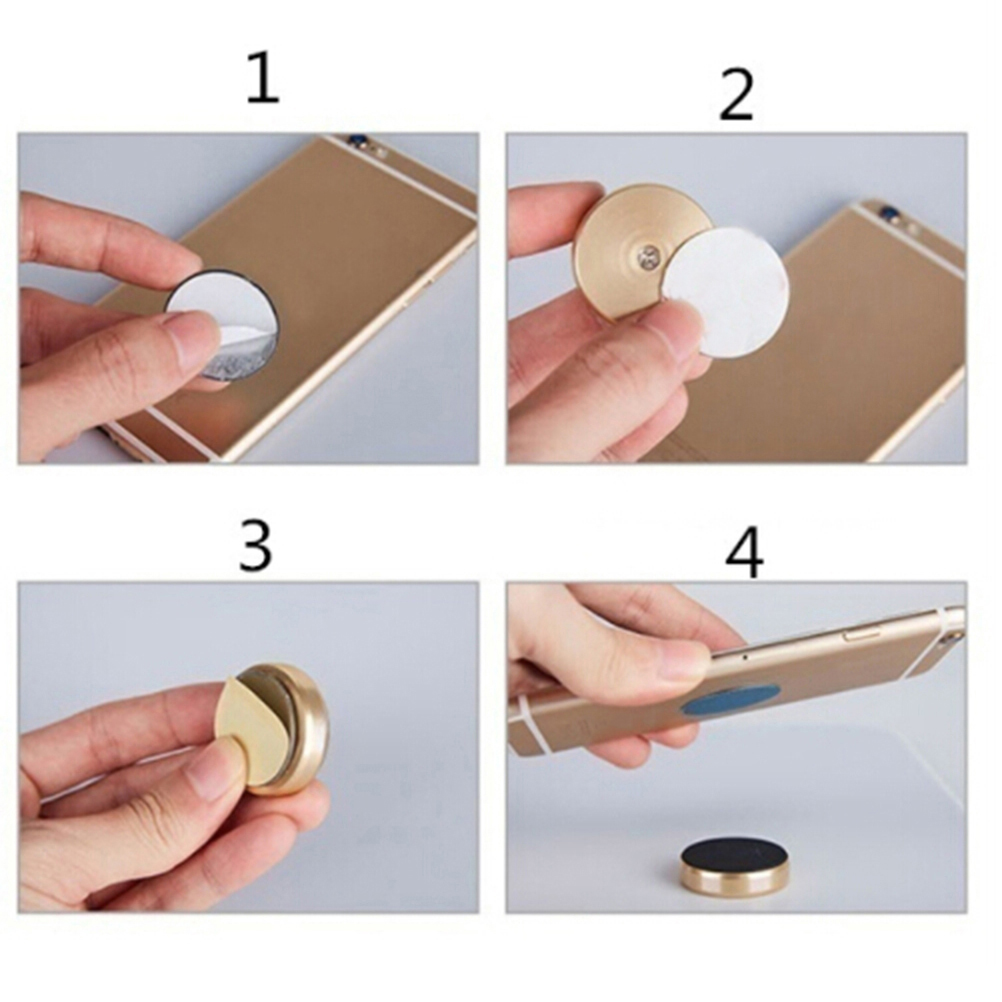 1

2

3

4