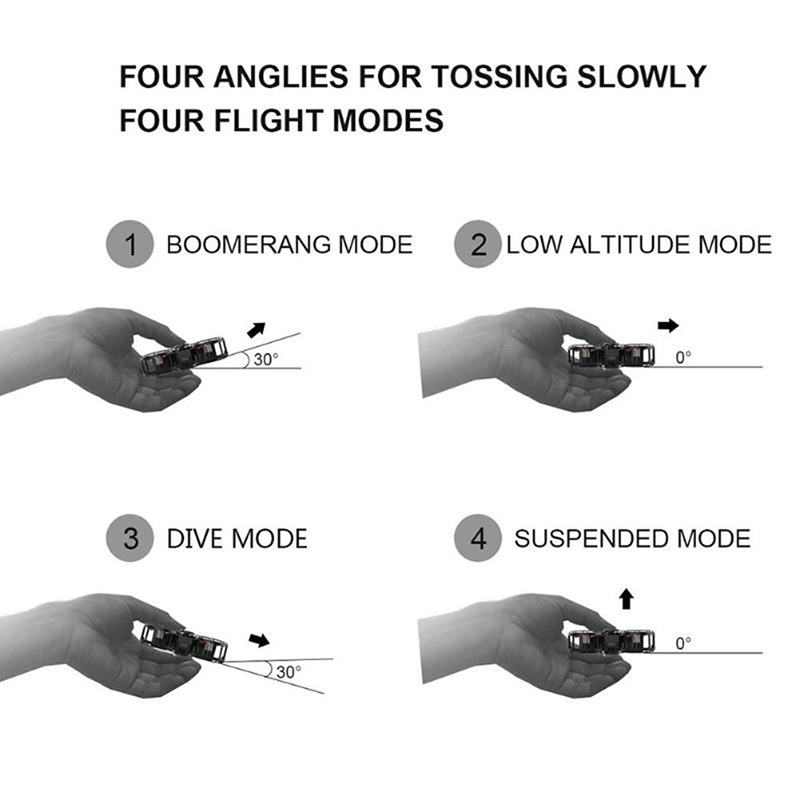 FOUR ANGLIES FOR TOSSING SLOWLY
FOUR FLIGHT MODES

1 BOOMERANG MODE

30°

2 LOW ALTITUDE MODE

0°

3 DIVE MODE

30°

4 SUSPENDED MODE

0°