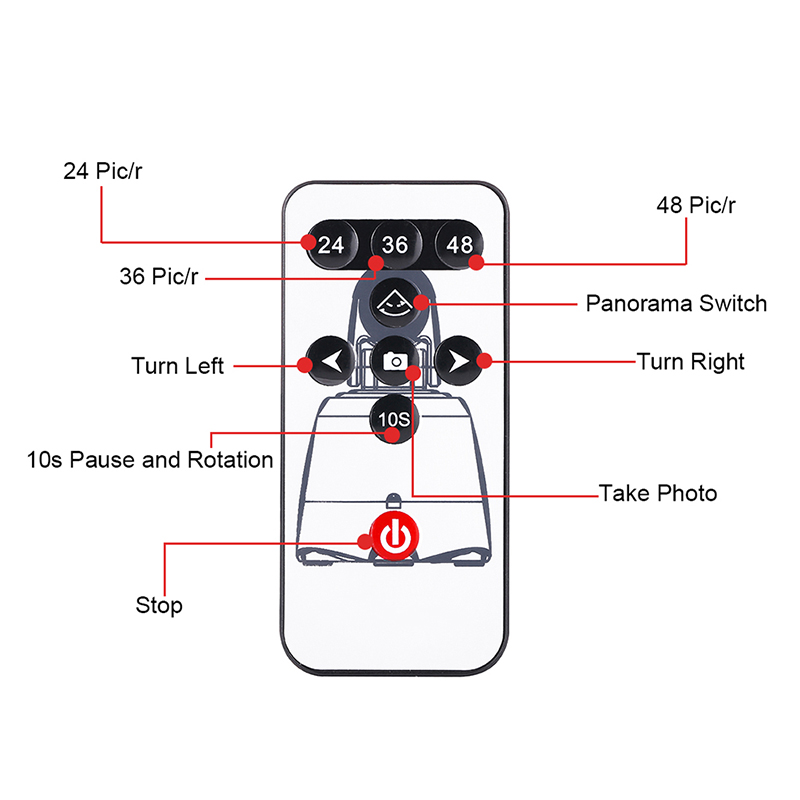 24 Pic/r

48 Pic/r

24

36

48

36 Pic/r

Panorama Switch

Turn Left

Turn Right

10S

10s Pause and Rotation

Take Photo

Stop