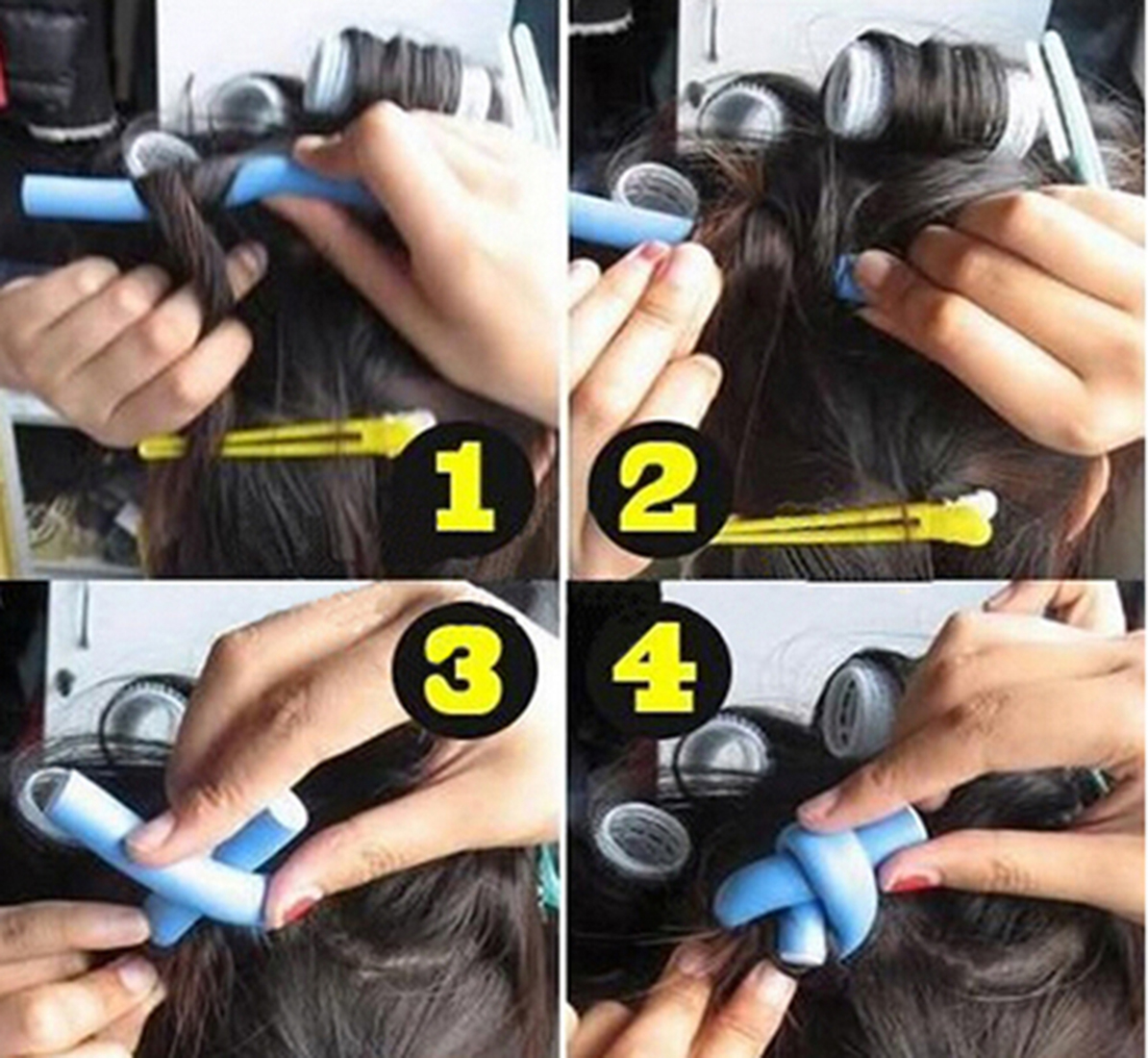 1
2
3
4