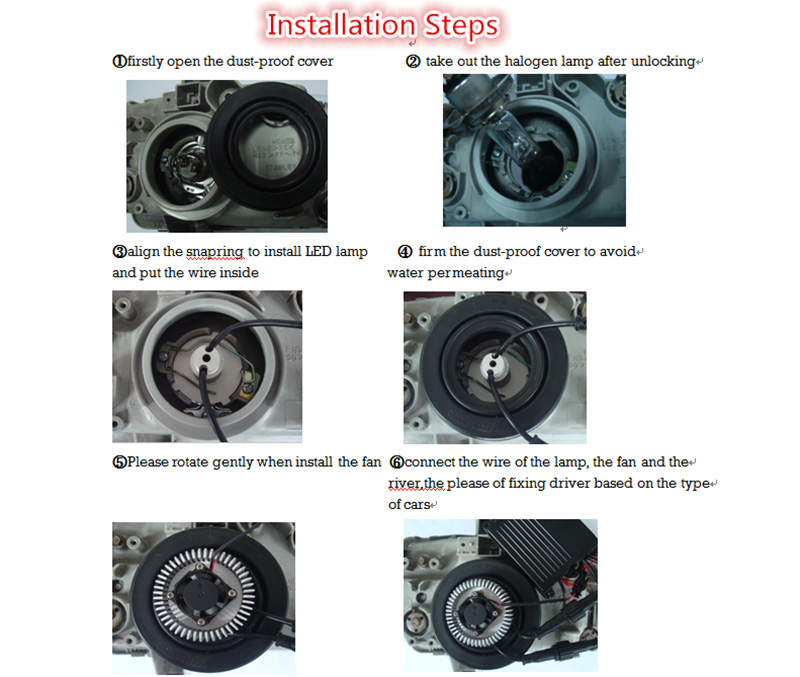 Installation Steps

①firstly open the dust-proof cover

② take out the halogen lamp after unlocking

③align the snapring to install LED lamp and put the wire inside

④ firm the dust-proof cover to avoid water permeating

⑤Please rotate gently when install the fan

⑥connect the wire of the lamp, the fan and the river,the please of fixing driver based on the type of cars