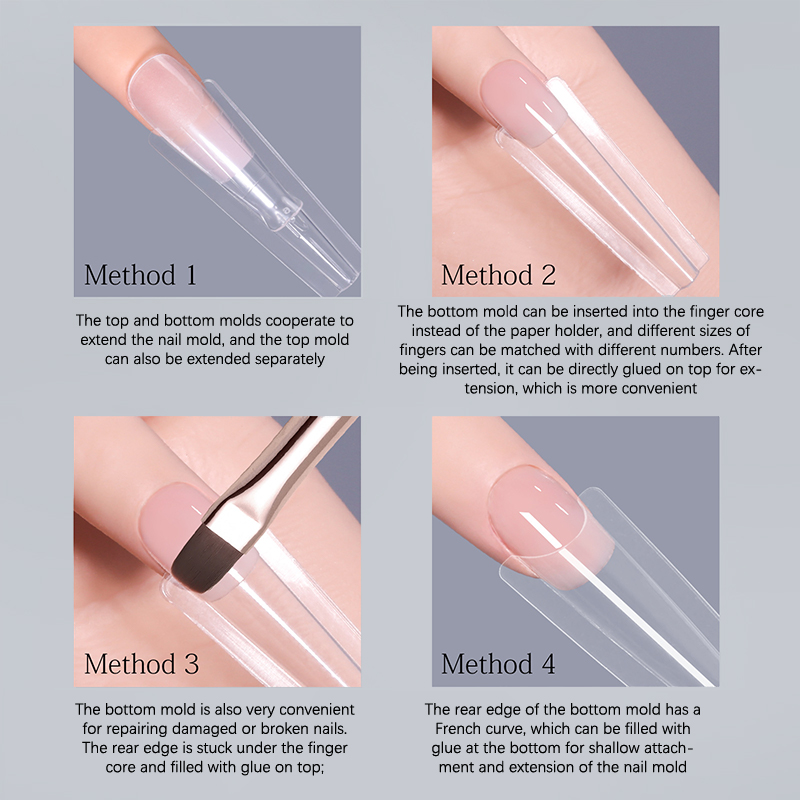 Method 1

The top and bottom molds cooperate to extend the nail mold, and the top mold can also be extended separately

Method 2

The bottom mold can be inserted into the finger core instead of the paper holder, and different sizes of fingers can be matched with different numbers. After being inserted, it can be directly glued on top for extension, which is more convenient

Method 3

The bottom mold is also very convenient for repairing damaged or broken nails. The rear edge is stuck under the finger core and filled with glue on top;

Method 4

The rear edge of the bottom mold has a French curve, which can be filled with glue at the bottom for shallow attachment and extension of the nail mold