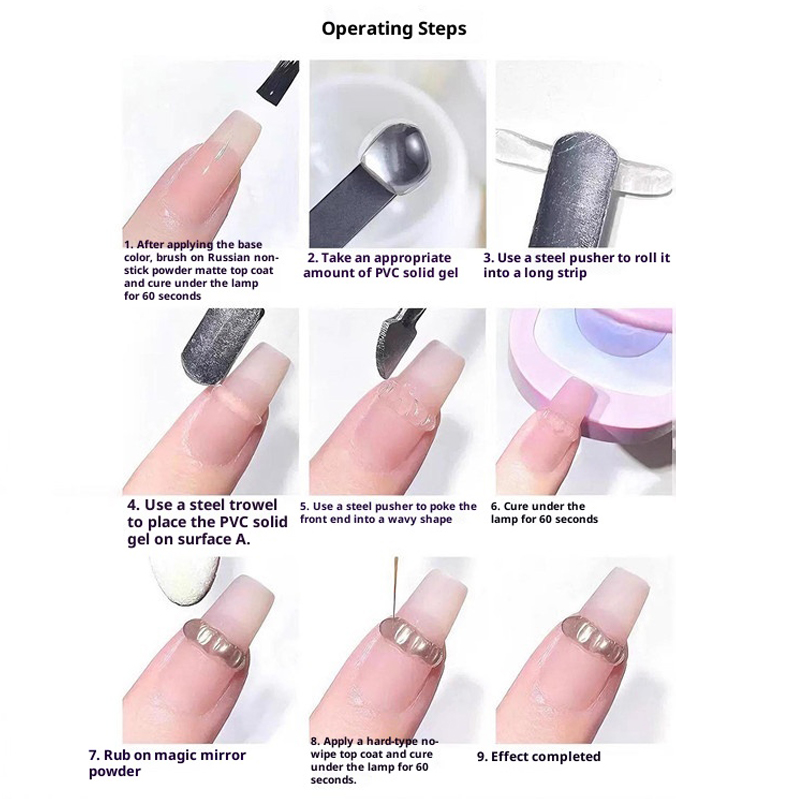 Operating Steps

1. After applying the base color, brush on Russian non-stick powder matte top coat and cure under the lamp for 60 seconds

2. Take an appropriate amount of PVC solid gel

3. Use a steel pusher to roll it into a long strip

4. Use a steel trowel to place the PVC solid gel on surface A.

5. Use a steel pusher to poke the front end into a wavy shape

6. Cure under the lamp for 60 seconds

7. Rub on magic mirror powder

8. Apply a hard-type no-wipe top coat and cure under the lamp for 60 seconds.

9. Effect completed