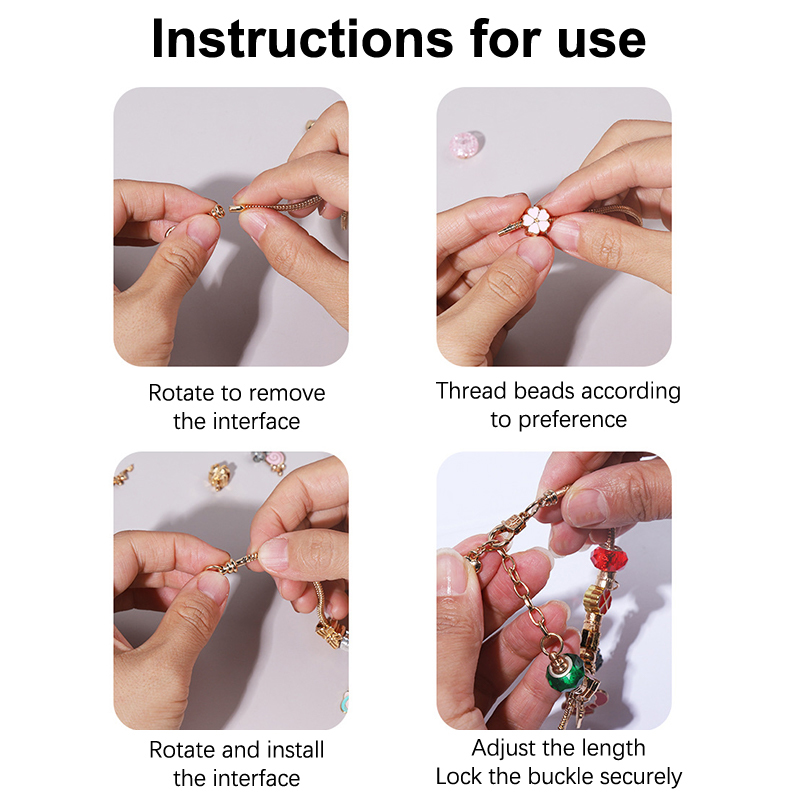 Instructions for use

Rotate to remove the interface

Thread beads according to preference

Rotate and install the interface

Adjust the length
Lock the buckle securely