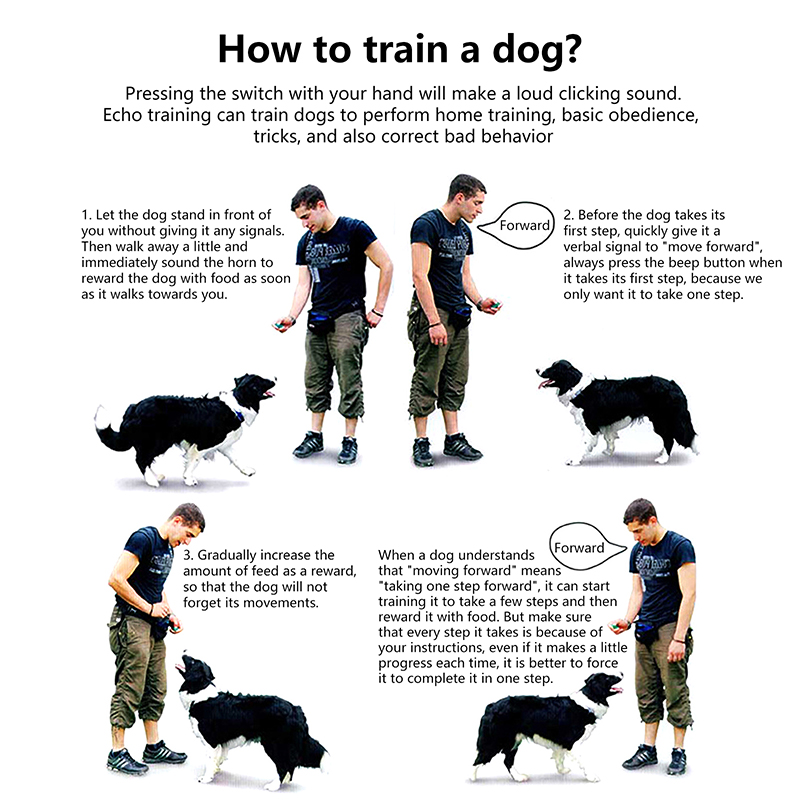 How to train a dog?

Pressing the switch with your hand will make a loud clicking sound. Echo training can train dogs to perform home training, basic obedience, tricks, and also correct bad behavior

1. Let the dog stand in front of you without giving it any signals. Then walk away a little and immediately sound the horn to reward the dog with food as soon as it walks towards you.

Forward

2. Before the dog takes its first step, quickly give it a verbal signal to "move forward", always press the beep button when it takes its first step, because we only want it to take one step.

3. Gradually increase the amount of feed as a reward, so that the dog will not forget its movements.

Forward

When a dog understands that "moving forward" means "taking one step forward", it can start training it to take a few steps and then reward it with food. But make sure that every step it takes is because of your instructions, even if it makes a little progress each time, it is better to force it to complete it in one step.