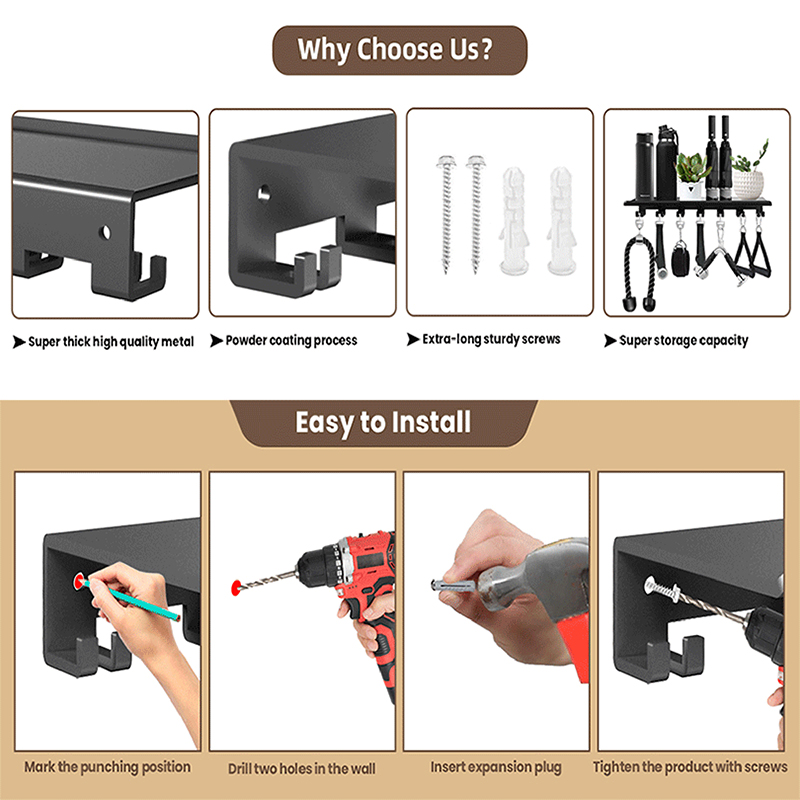 Why Choose Us?

➤ Super thick high quality metal

➤ Powder coating process

➤ Extra-long sturdy screws

➤ Super storage capacity

Easy to Install

Mark the punching position

Drill two holes in the wall

Insert expansion plug

Tighten the product with screws