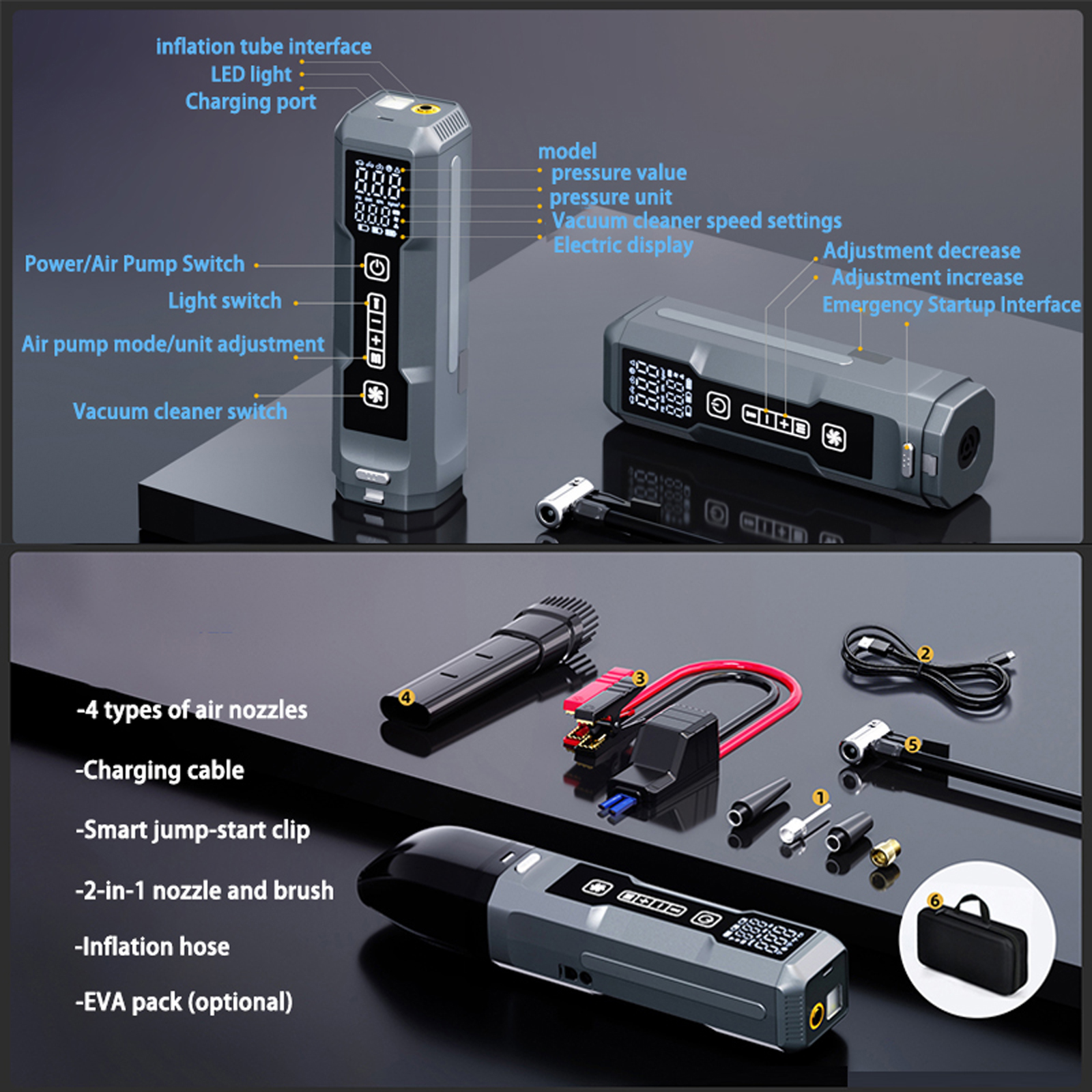 inflation tube interface
LED light
Charging port

model
pressure value
pressure unit
Vacuum cleaner speed settings
Electric display

Power/Air Pump Switch
Light switch
Air pump mode/unit adjustment
Vacuum cleaner switch

Adjustment decrease
Adjustment increase
Emergency Startup Interface

-4 types of air nozzles
-Charging cable
-Smart jump-start clip
-2-in-1 nozzle and brush
-Inflation hose
-EVA pack (optional)

4
3
2
5
1
6