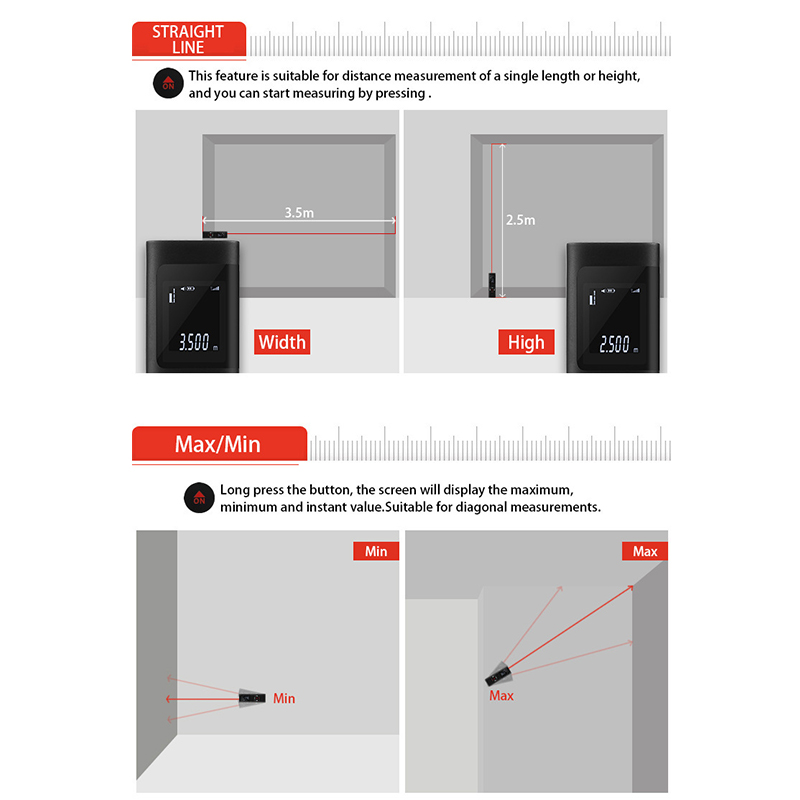 STRAIGHT LINE

ON This feature is suitable for distance measurement of a single length or height, and you can start measuring by pressing .

3.5m

3.500 m

Width

2.5m

High

2.500 m

Max/Min

ON Long press the button, the screen will display the maximum, minimum and instant value.Suitable for diagonal measurements.

Min

Min

Max

Max