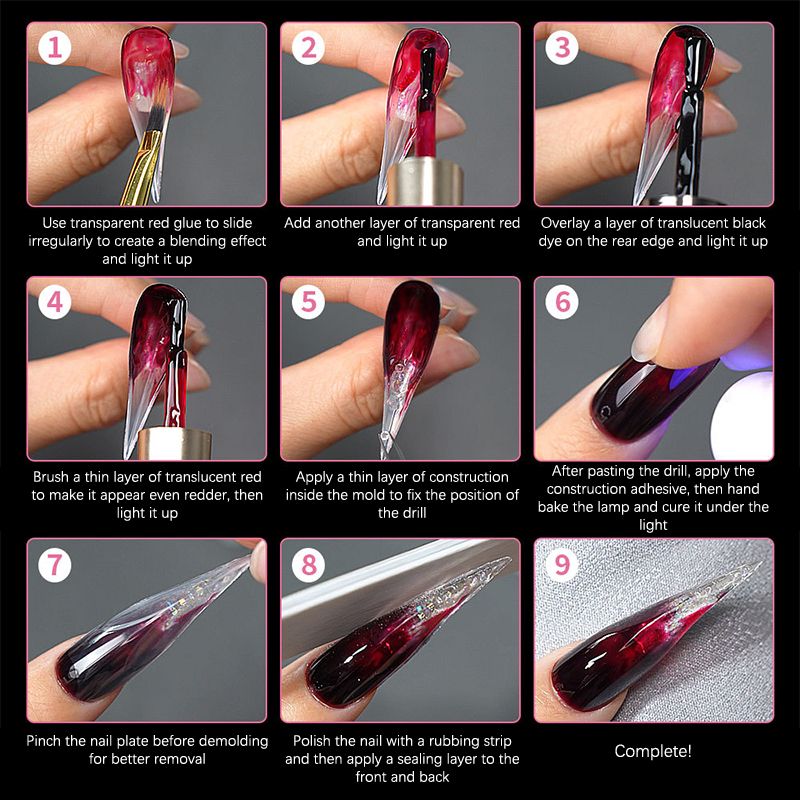 1

Use transparent red glue to slide irregularly to create a blending effect and light it up

2

Add another layer of transparent red and light it up

3

Overlay a layer of translucent black dye on the rear edge and light it up

4

Brush a thin layer of translucent red to make it appear even redder, then light it up

5

Apply a thin layer of construction inside the mold to fix the position of the drill

6

After pasting the drill, apply the construction adhesive, then hand bake the lamp and cure it under the light

7

Pinch the nail plate before demolding for better removal

8

Polish the nail with a rubbing strip and then apply a sealing layer to the front and back

9

Complete!