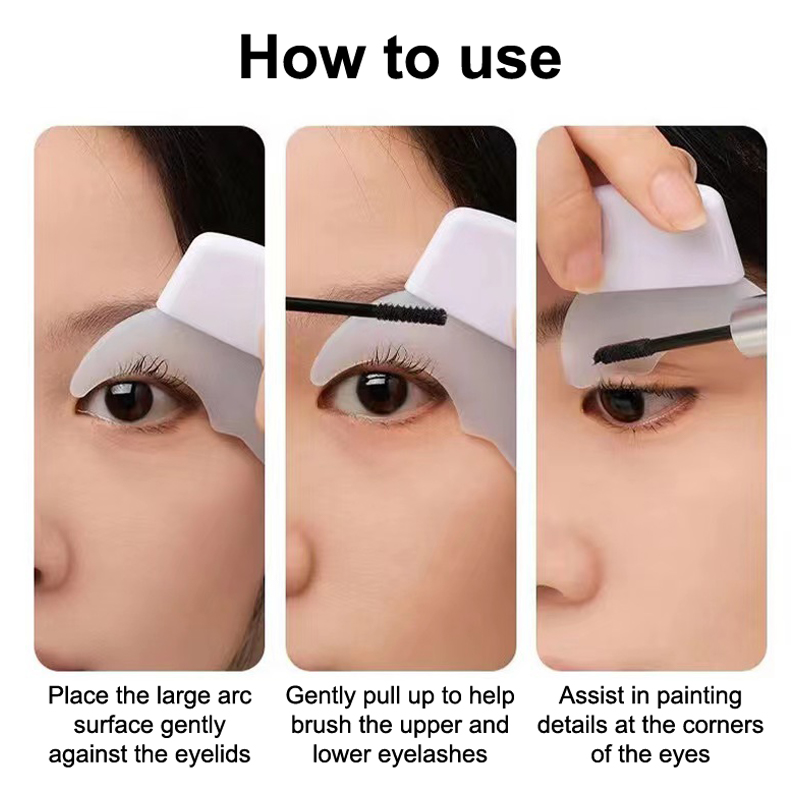 How to use

Place the large arc surface gently against the eyelids

Gently pull up to help brush the upper and lower eyelashes

Assist in painting details at the corners of the eyes