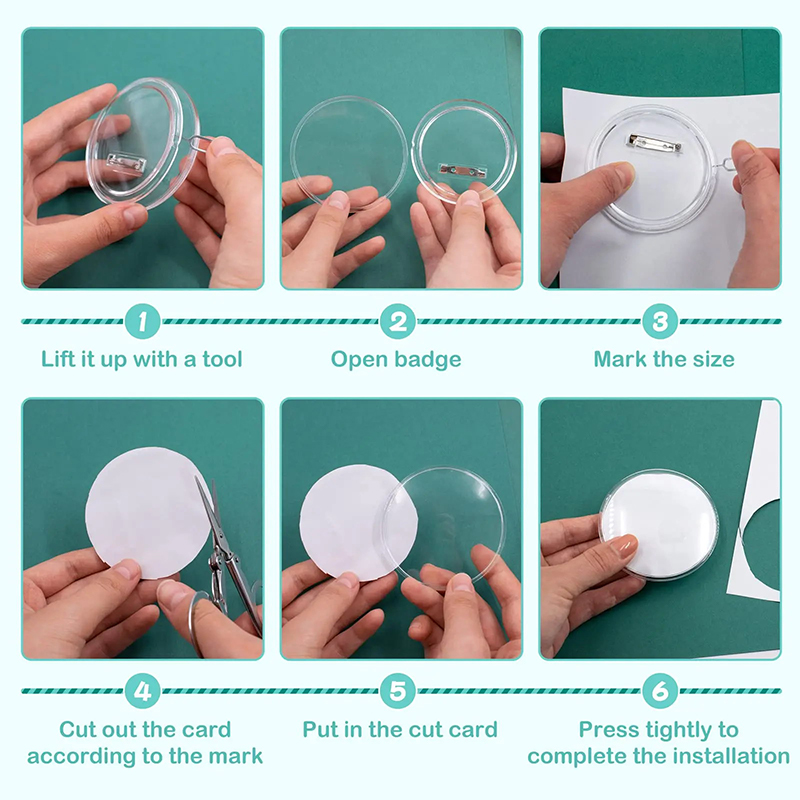 1
Lift it up with a tool

2
Open badge

3
Mark the size

4
Cut out the card according to the mark

5
Put in the cut card

6
Press tightly to complete the installation