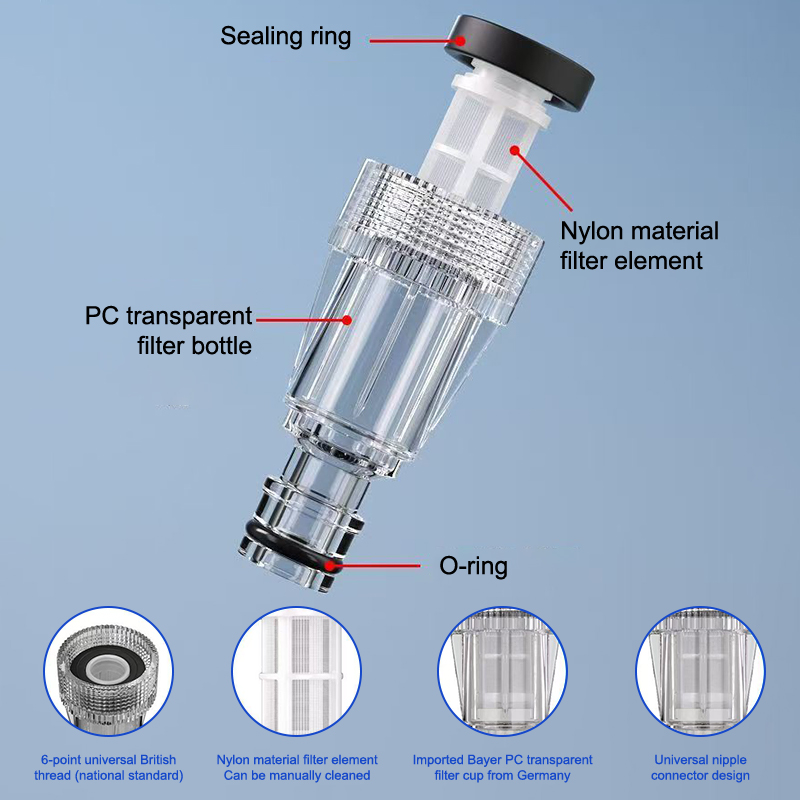 Sealing ring

Nylon material filter element

PC transparent filter bottle

O-ring

6-point universal British thread (national standard)

Nylon material filter element Can be manually cleaned

Imported Bayer PC transparent filter cup from Germany

Universal nipple connector design