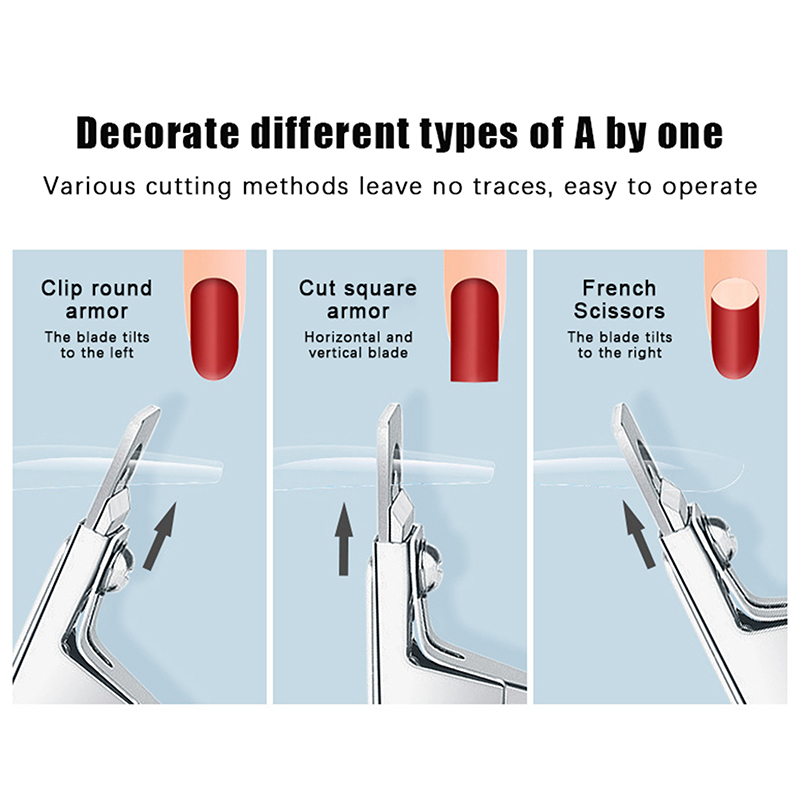 Decorate different types of A by one

Various cutting methods leave no traces, easy to operate

Clip round armor

The blade tilts to the left

Cut square armor

Horizontal and vertical blade

French Scissors

The blade tilts to the right