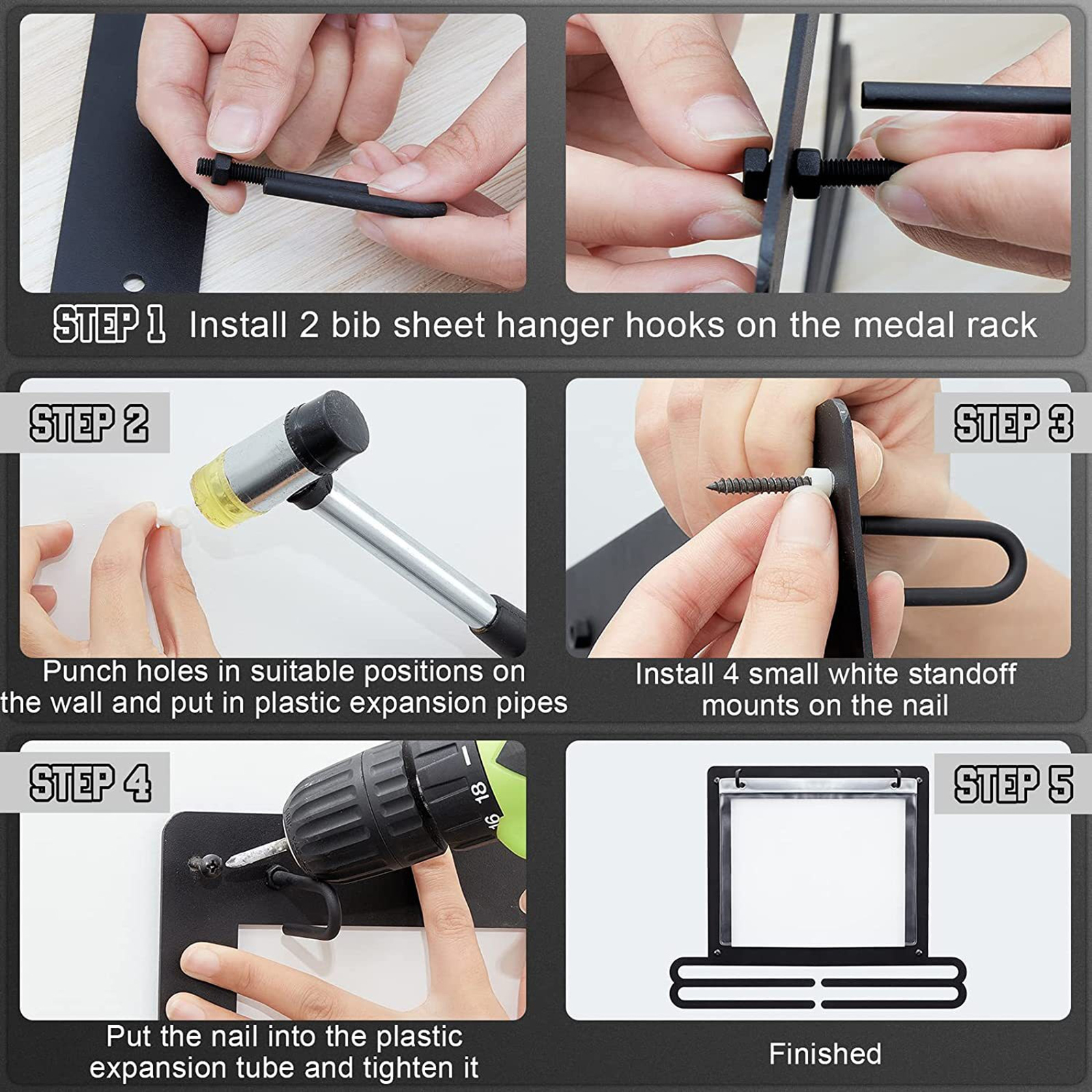 STEP 1 Install 2 bib sheet hanger hooks on the medal rack

STEP 2

Punch holes in suitable positions on the wall and put in plastic expansion pipes

STEP 3

Install 4 small white standoff mounts on the nail

STEP 4

18

16

Put the nail into the plastic expansion tube and tighten it

STEP 5

Finished