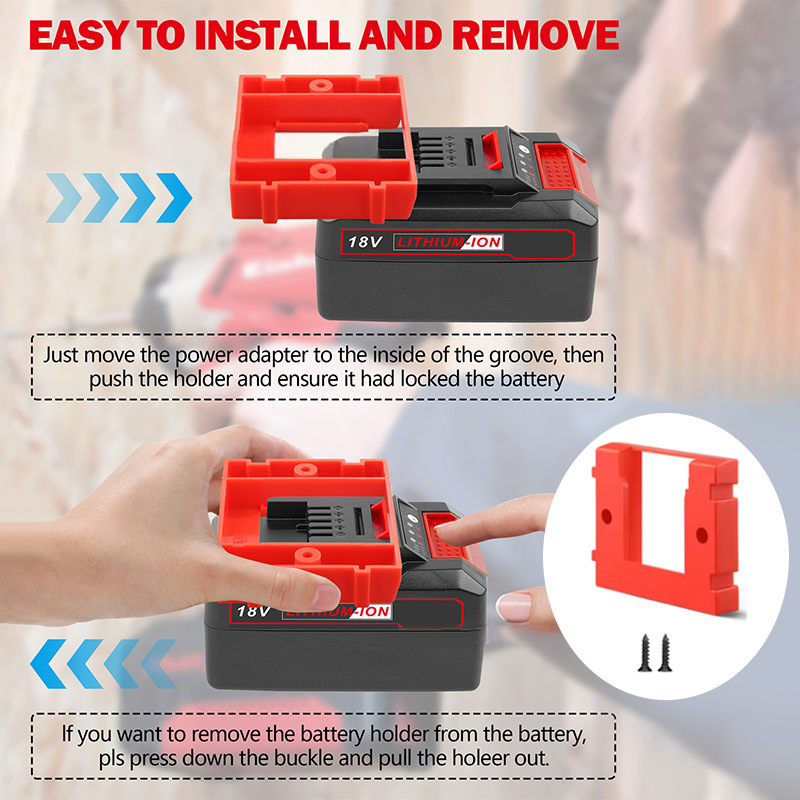 EASY TO INSTALL AND REMOVE

18V LITHIUM-ION

Just move the power adapter to the inside of the groove, then push the holder and ensure it had locked the battery

18V LITHIUM-ION

If you want to remove the battery holder from the battery, pls press down the buckle and pull the holeer out.