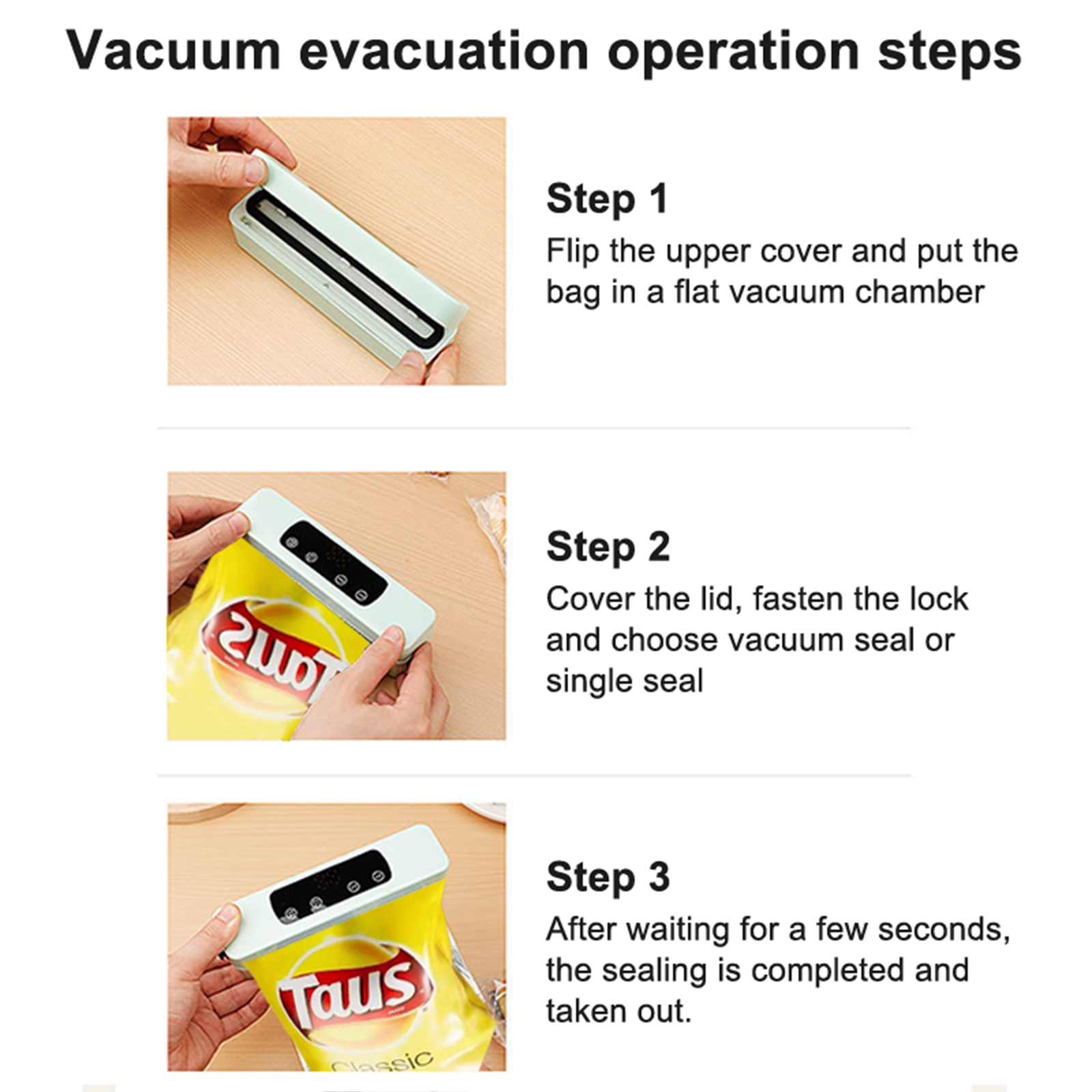 Vacuum evacuation operation steps

Step 1
Flip the upper cover and put the bag in a flat vacuum chamber

Taus

Step 2
Cover the lid, fasten the lock and choose vacuum seal or single seal

Taus
Classic

Step 3
After waiting for a few seconds, the sealing is completed and taken out.