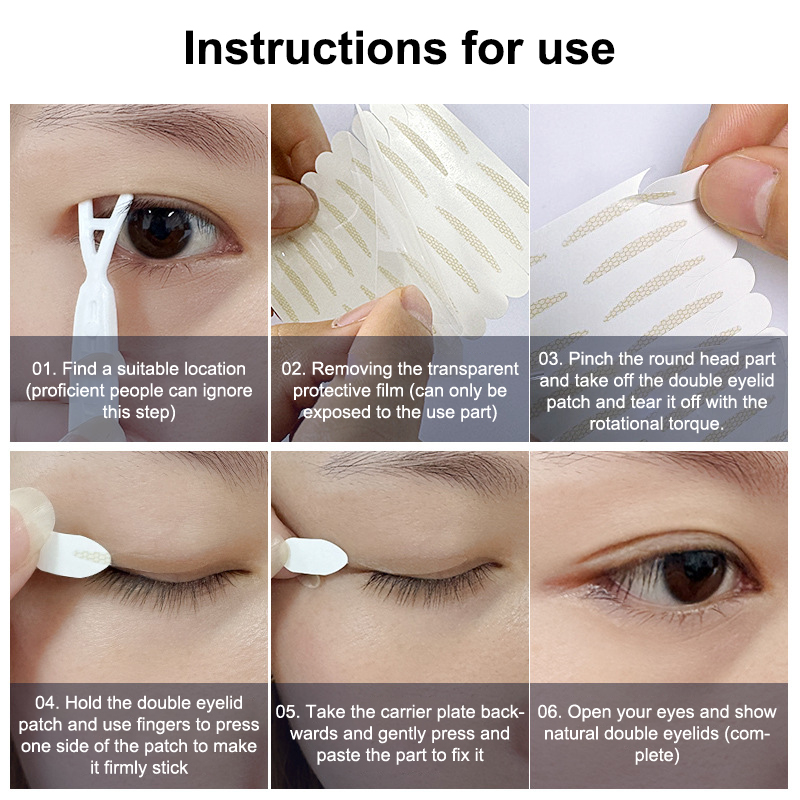 Instructions for use

01. Find a suitable location (proficient people can ignore this step)

02. Removing the transparent protective film (can only be exposed to the use part)

03. Pinch the round head part and take off the double eyelid patch and tear it off with the rotational torque.

04. Hold the double eyelid patch and use fingers to press one side of the patch to make it firmly stick

05. Take the carrier plate backwards and gently press and paste the part to fix it

06. Open your eyes and show natural double eyelids (complete)