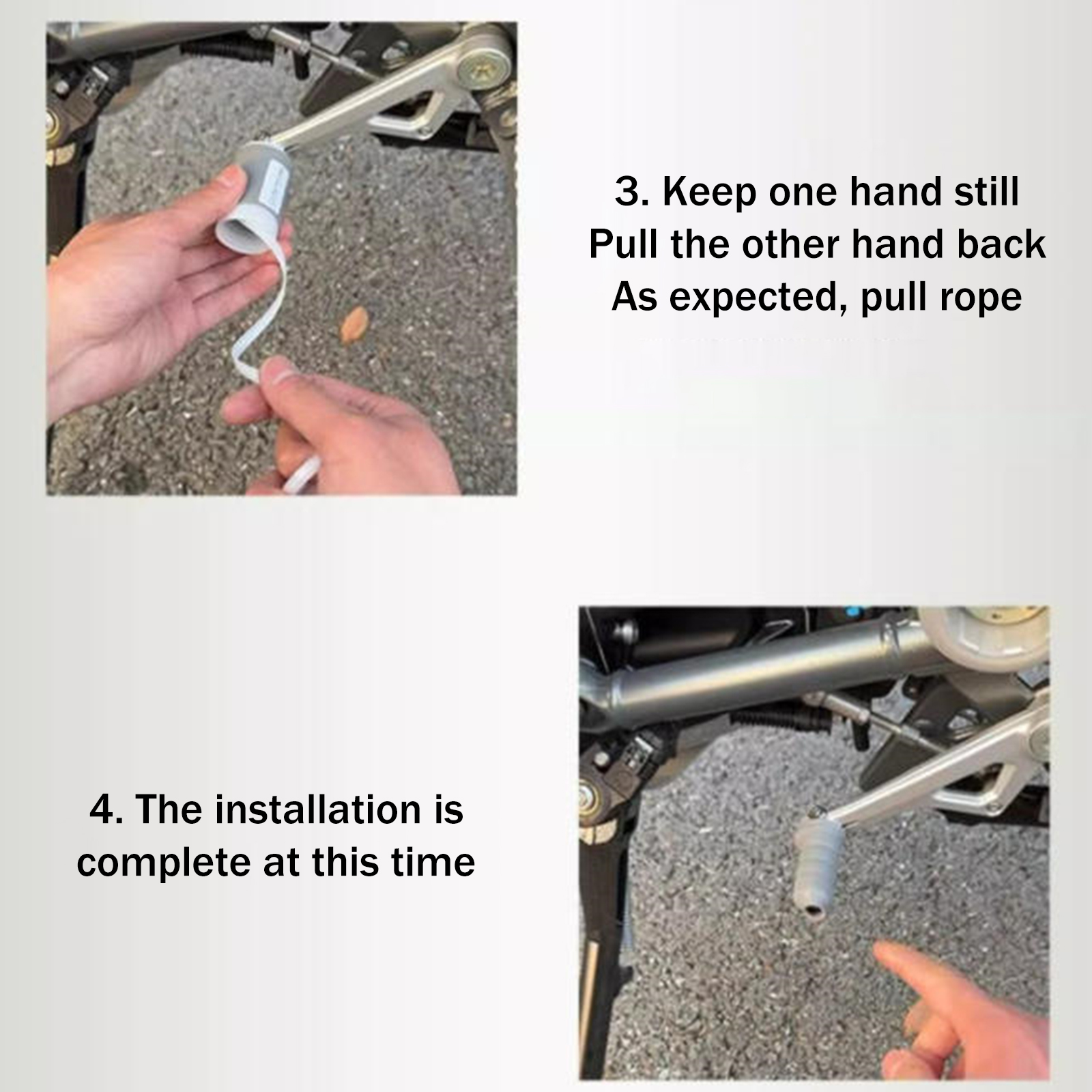 3. Keep one hand still
Pull the other hand back
As expected, pull rope

4. The installation is complete at this time