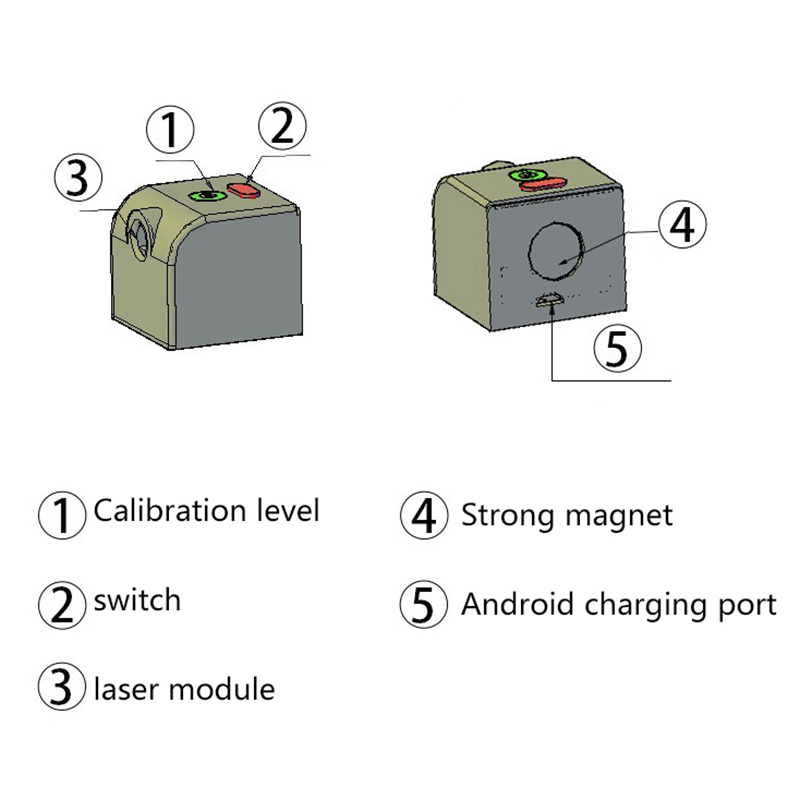 ①
②
③

④
⑤

① Calibration level

② switch

③ laser module

④ Strong magnet

⑤ Android charging port