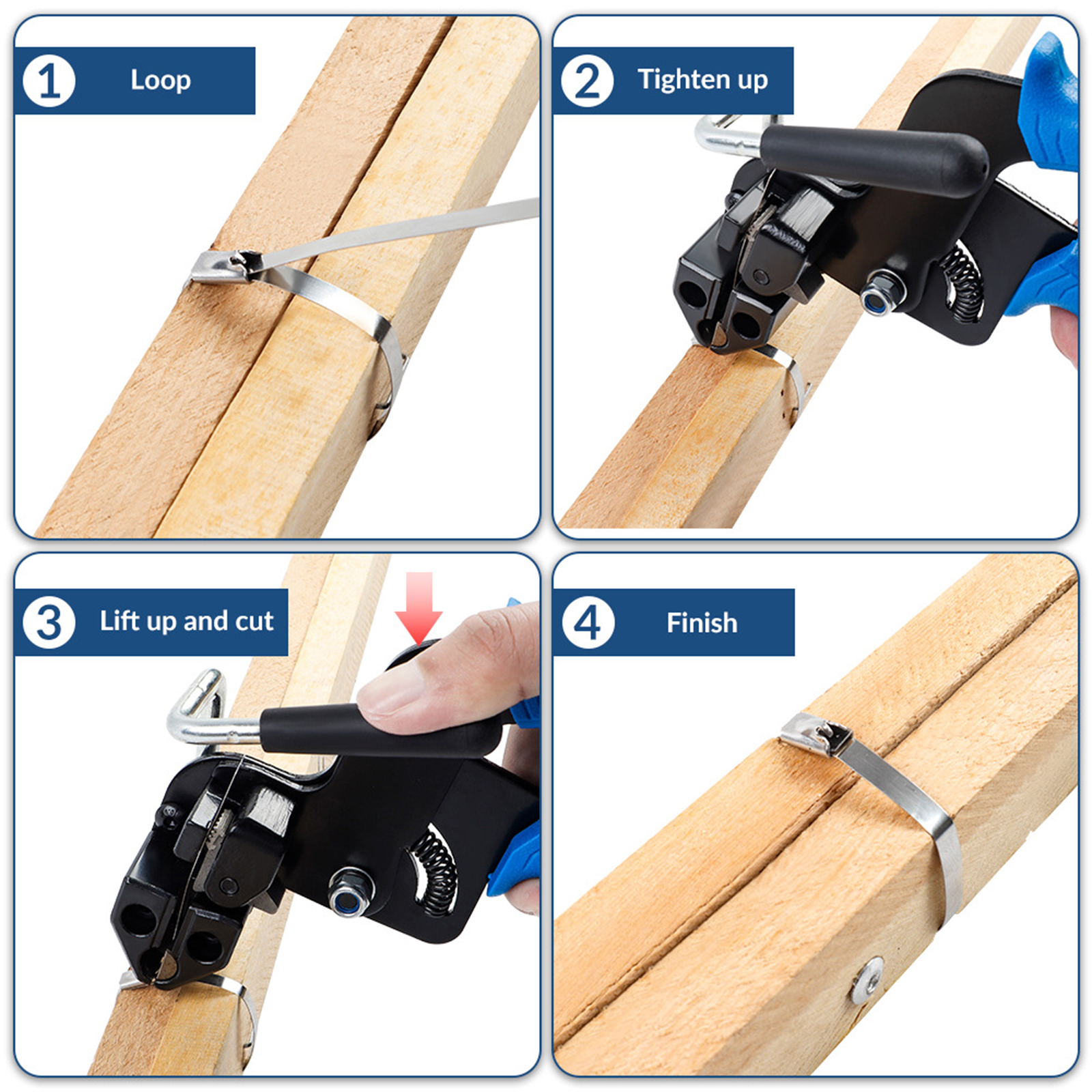 1 Loop

2 Tighten up

3 Lift up and cut

4 Finish