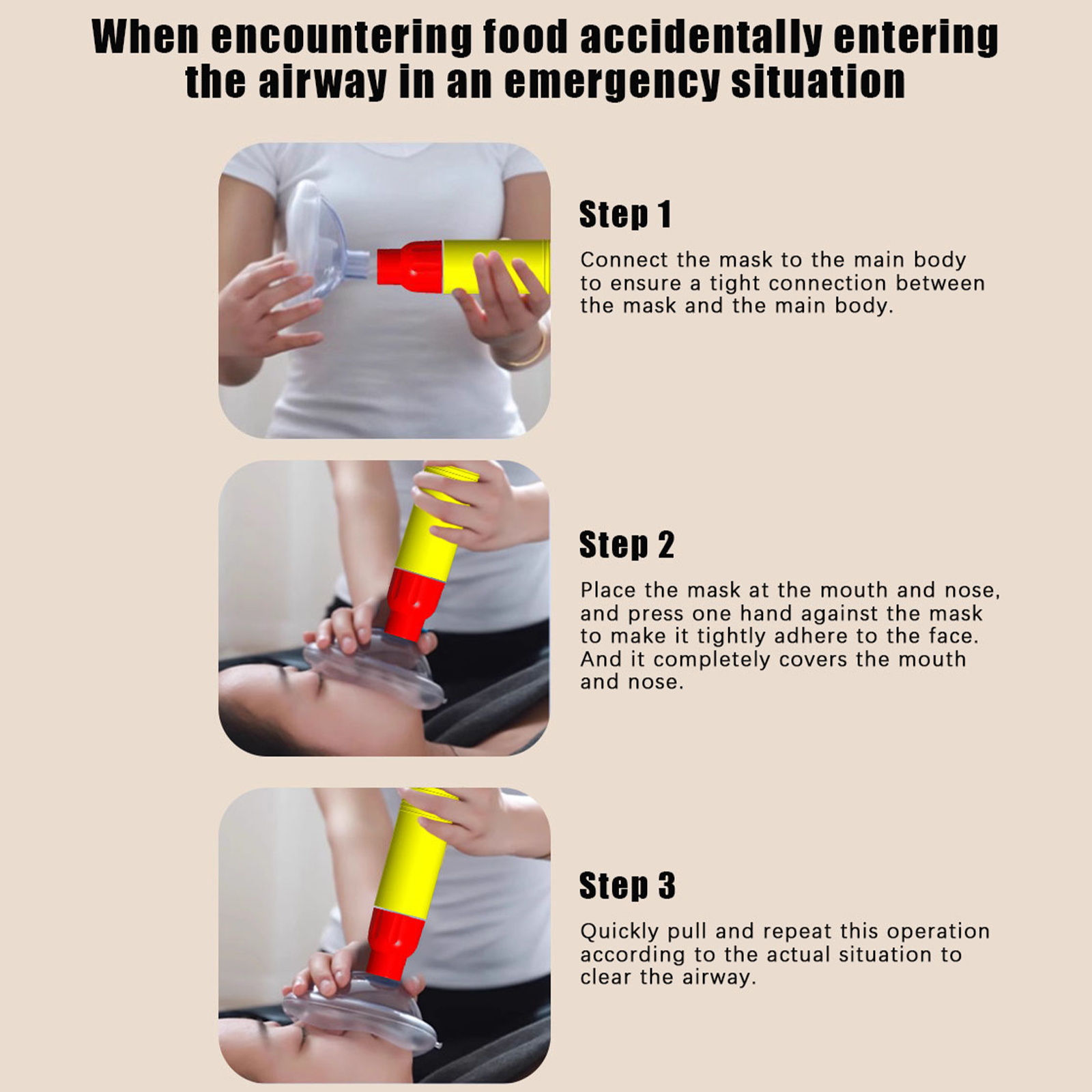 When encountering food accidentally entering the airway in an emergency situation

Step 1

Connect the mask to the main body to ensure a tight connection between the mask and the main body.

Step 2

Place the mask at the mouth and nose, and press one hand against the mask to make it tightly adhere to the face. And it completely covers the mouth and nose.

Step 3

Quickly pull and repeat this operation according to the actual situation to clear the airway.