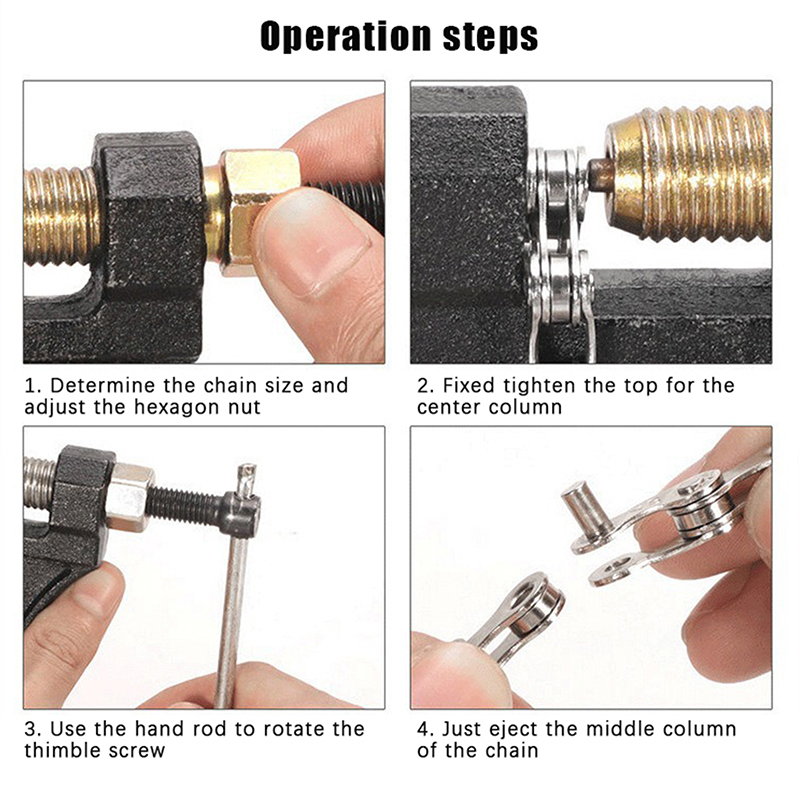 Operation steps

1. Determine the chain size and adjust the hexagon nut

2. Fixed tighten the top for the center column

3. Use the hand rod to rotate the thimble screw

4. Just eject the middle column of the chain