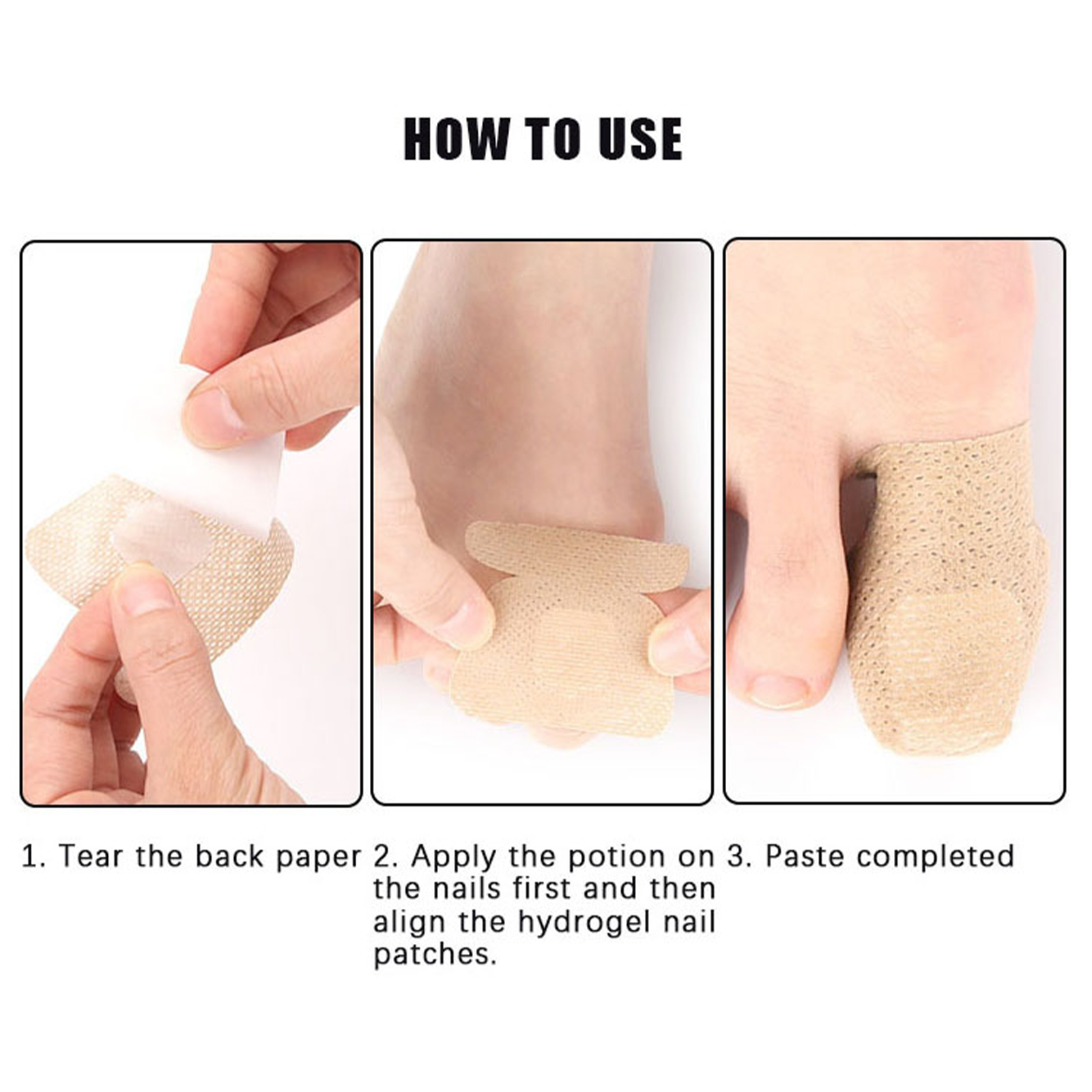 HOW TO USE

1. Tear the back paper

2. Apply the potion on the nails first and then align the hydrogel nail patches.

3. Paste completed