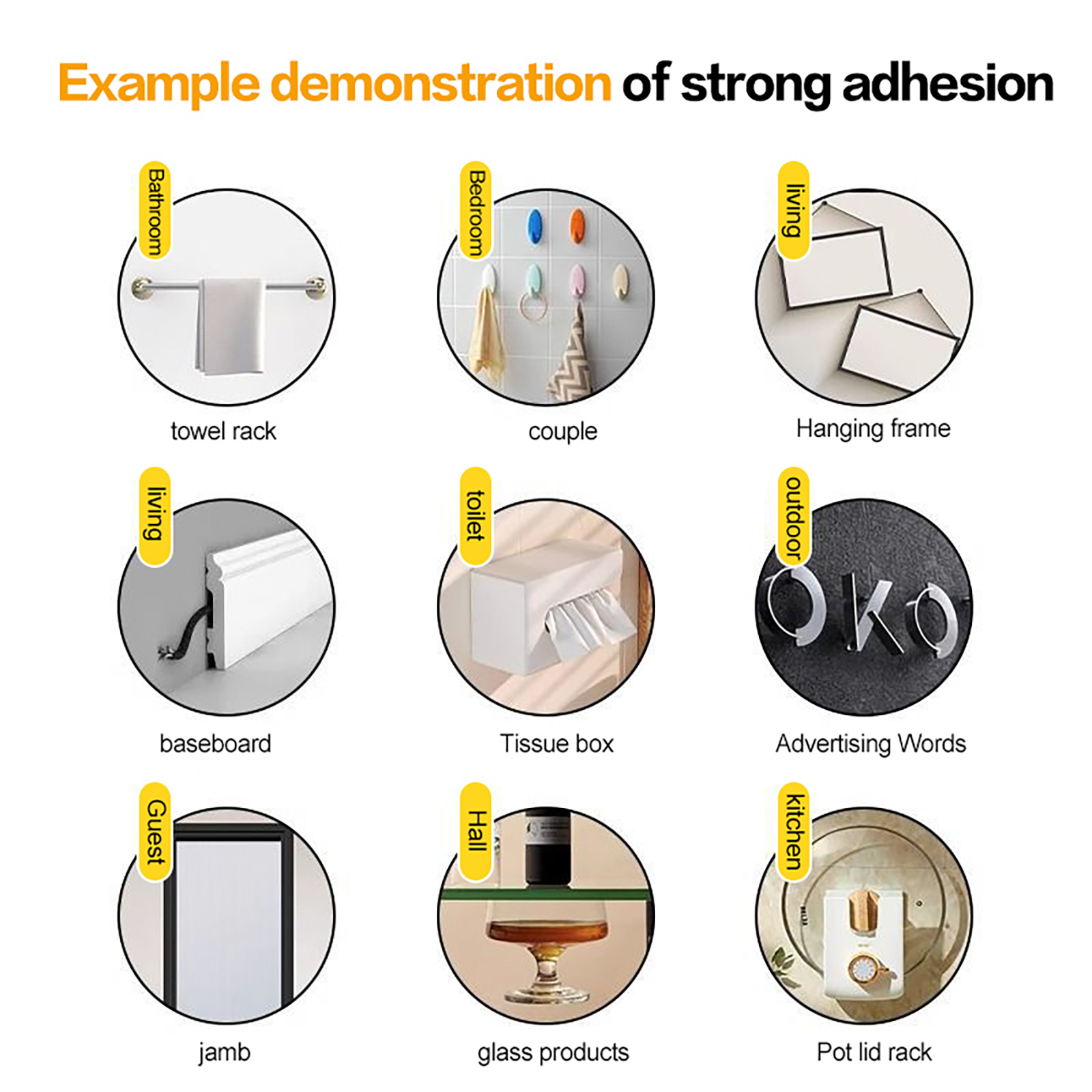 Example demonstration of strong adhesion

Bathroom
towel rack

Bedroom
couple

living
Hanging frame

living
baseboard

toilet
Tissue box

outdoor
OKO
Advertising Words

Guest
jamb

Hall
glass products

kitchen
Pot lid rack