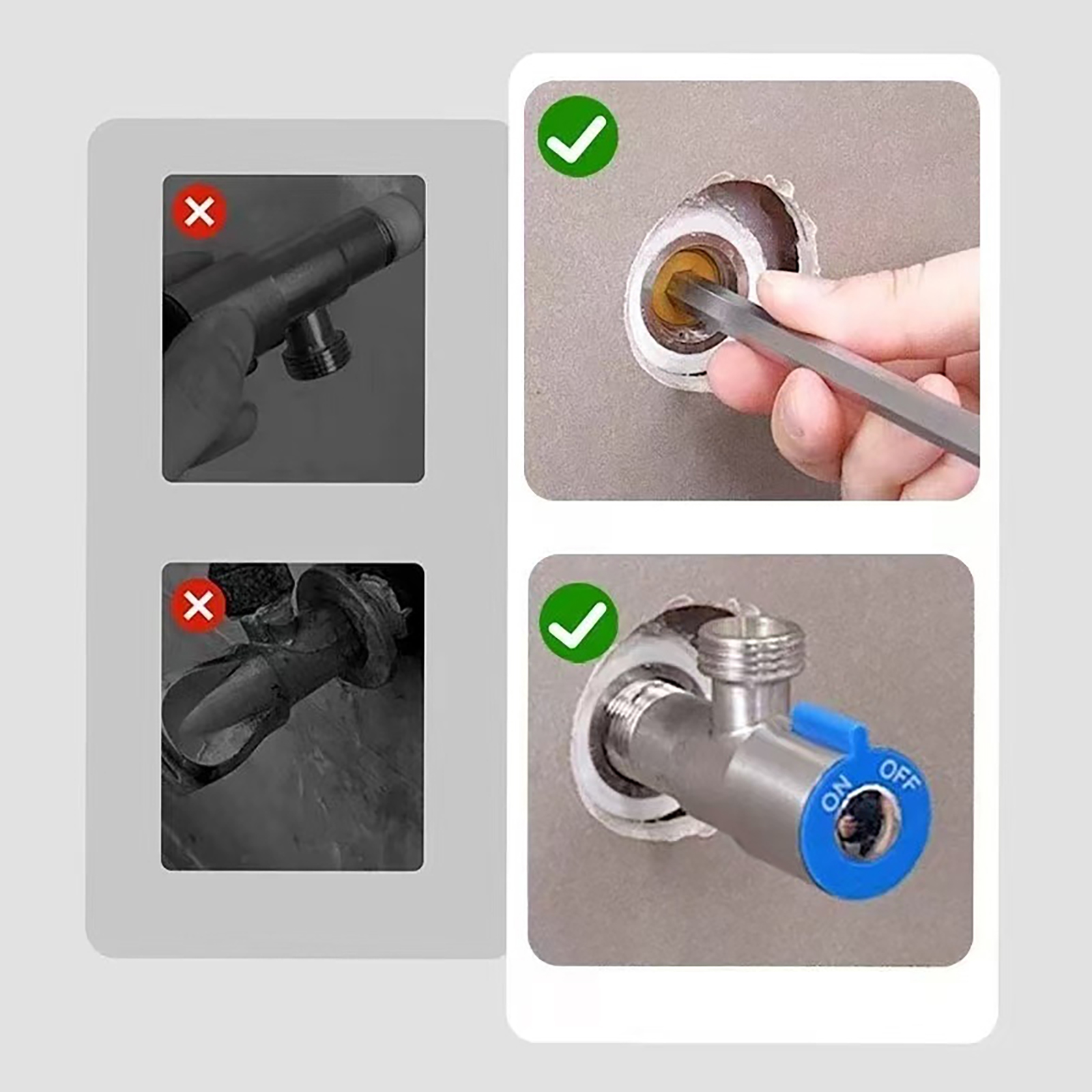 ON OFF