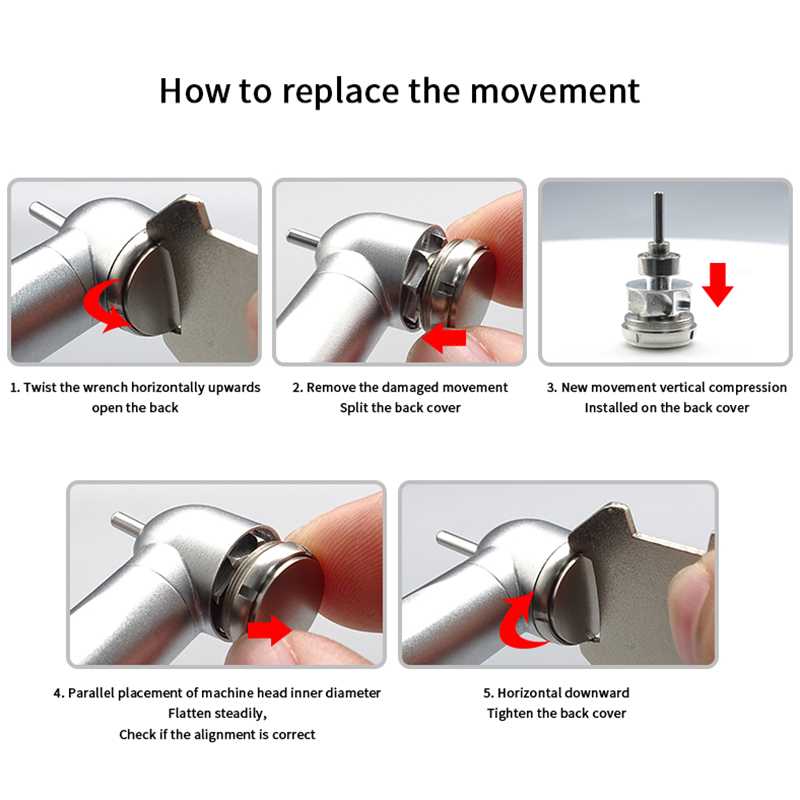 How to replace the movement

1. Twist the wrench horizontally upwards open the back

2. Remove the damaged movement Split the back cover

3. New movement vertical compression Installed on the back cover

4. Parallel placement of machine head inner diameter Flatten steadily, Check if the alignment is correct

5. Horizontal downward Tighten the back cover