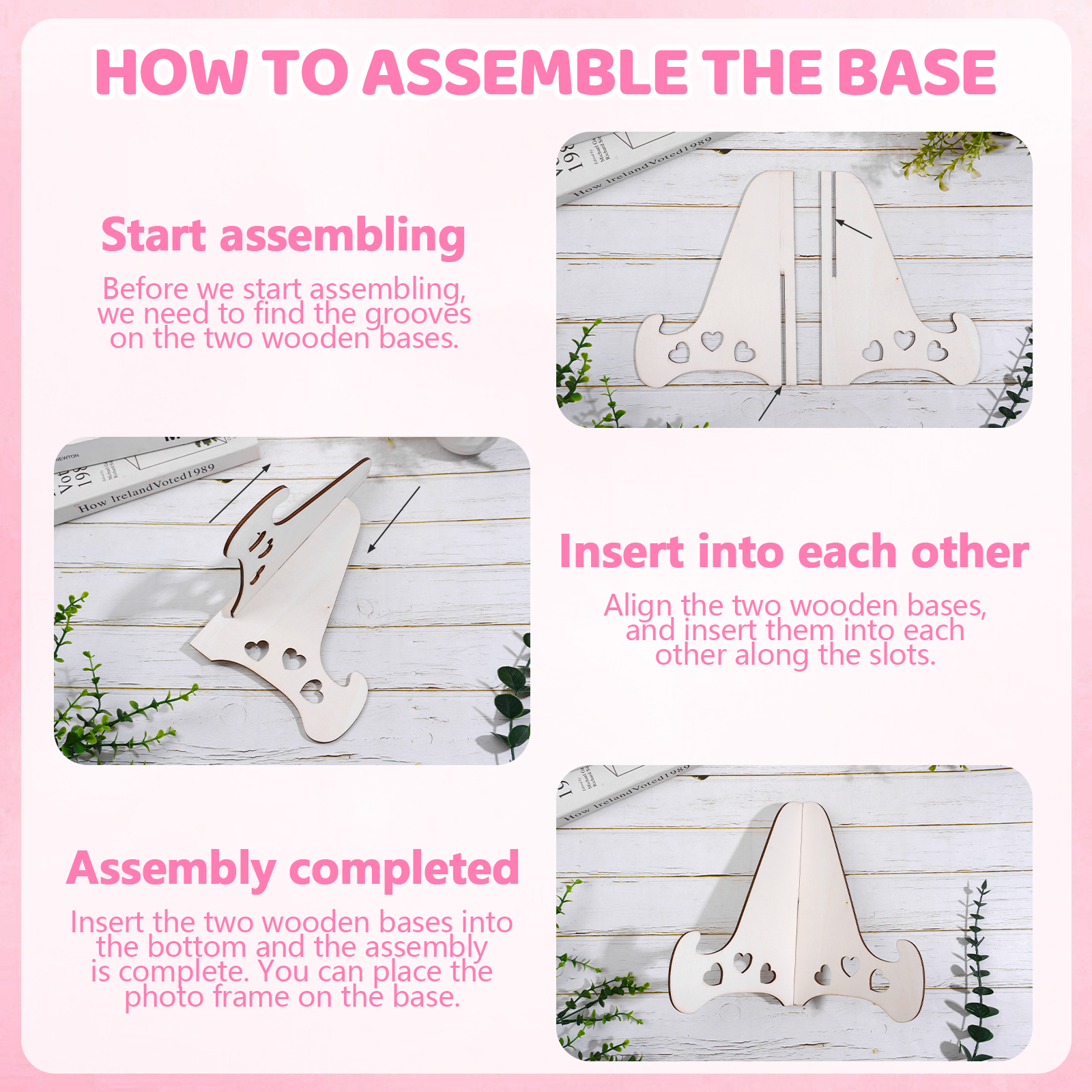 HOW TO ASSEMBLE THE BASE

Start assembling

Before we start assembling, we need to find the grooves on the two wooden bases.

How IrelandVoted1989

How IrelandVoted1989

Insert into each other

Align the two wooden bases, and insert them into each other along the slots.

Assembly completed

Insert the two wooden bases into the bottom and the assembly is complete. You can place the photo frame on the base.

How IrelandVoted1989