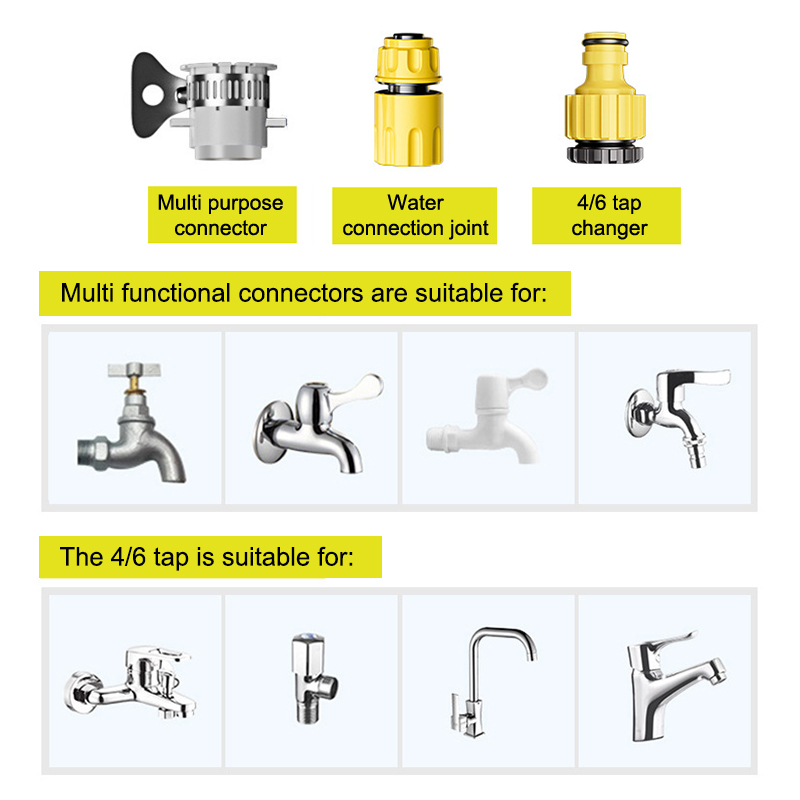 Multi purpose connector

Water connection joint

4/6 tap changer

Multi functional connectors are suitable for:

The 4/6 tap is suitable for: