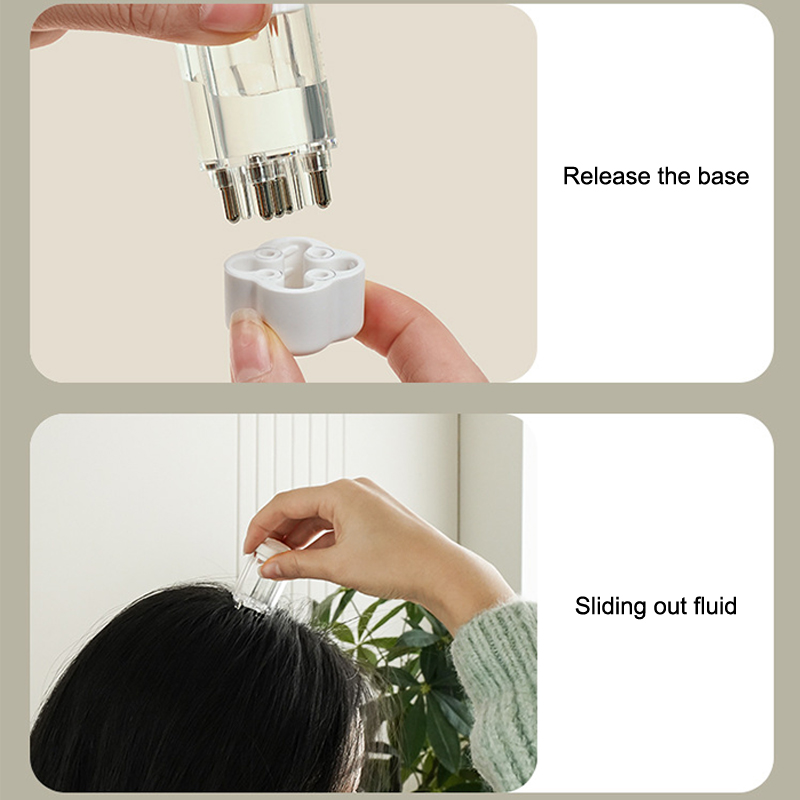 Release the base

Sliding out fluid