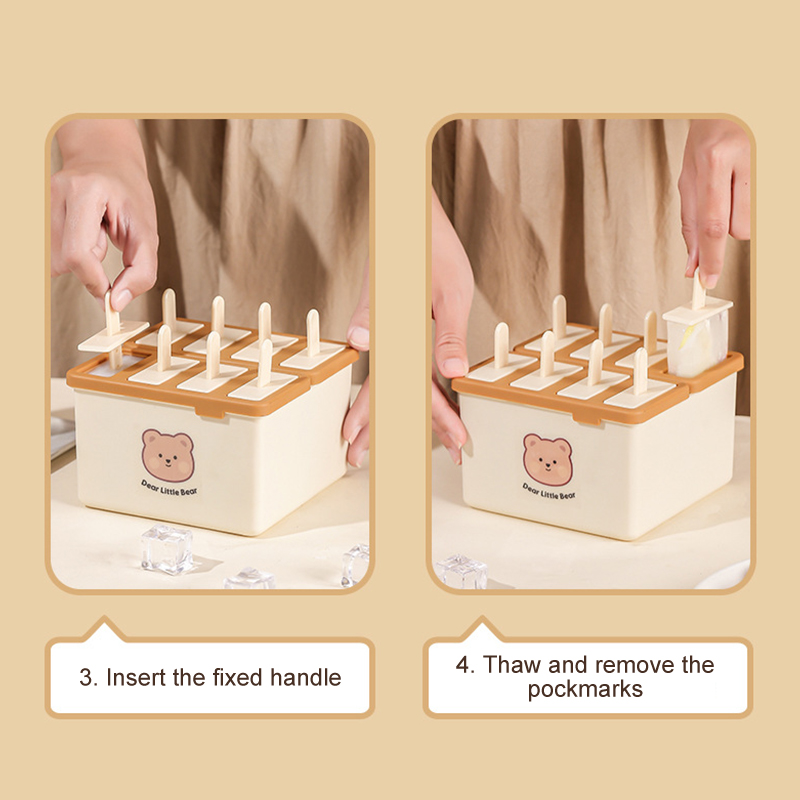 Dear Little Bear

Dear Little Bear

3. Insert the fixed handle

4. Thaw and remove the pockmarks