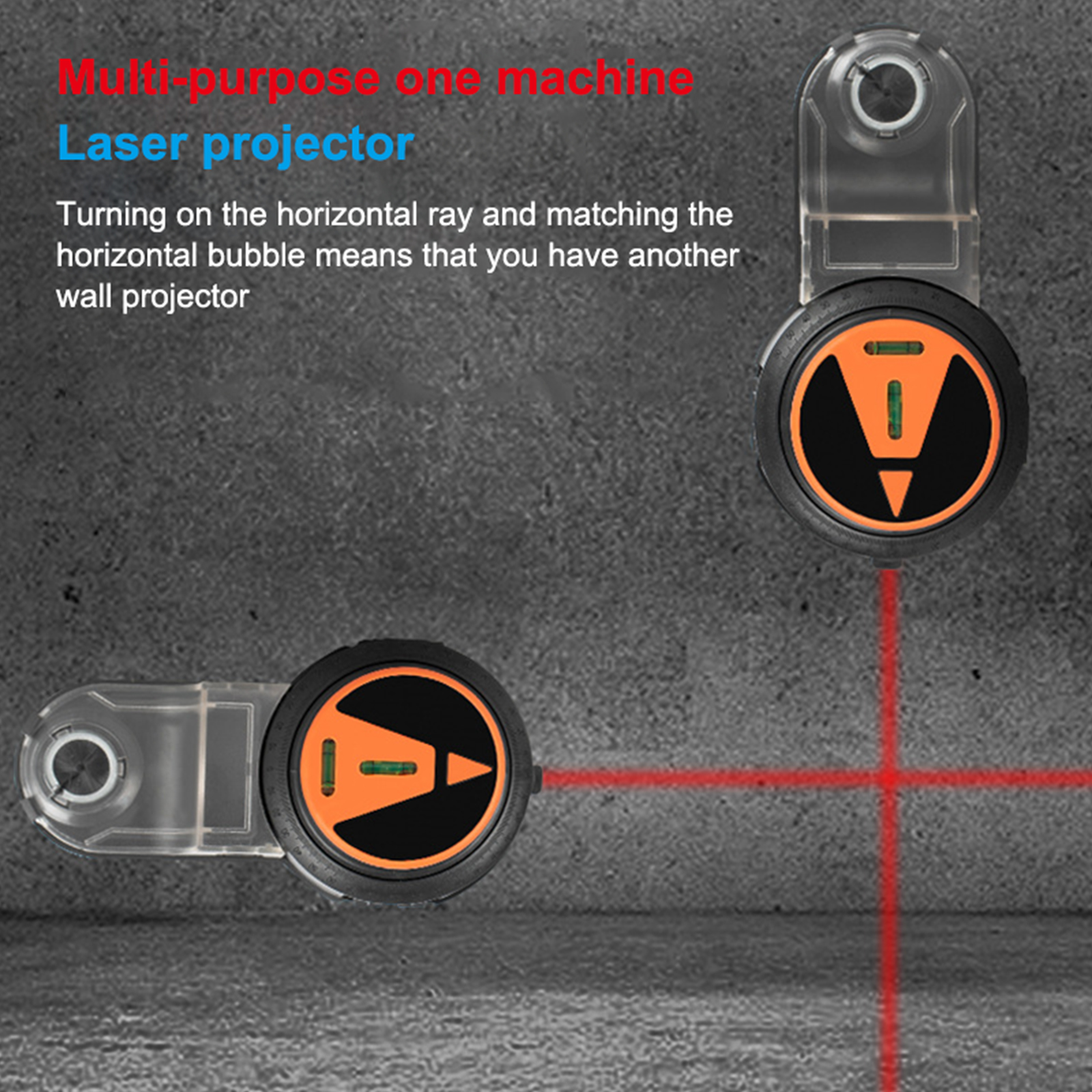 Multi-purpose one machine
Laser projector

Turning on the horizontal ray and matching the horizontal bubble means that you have another wall projector