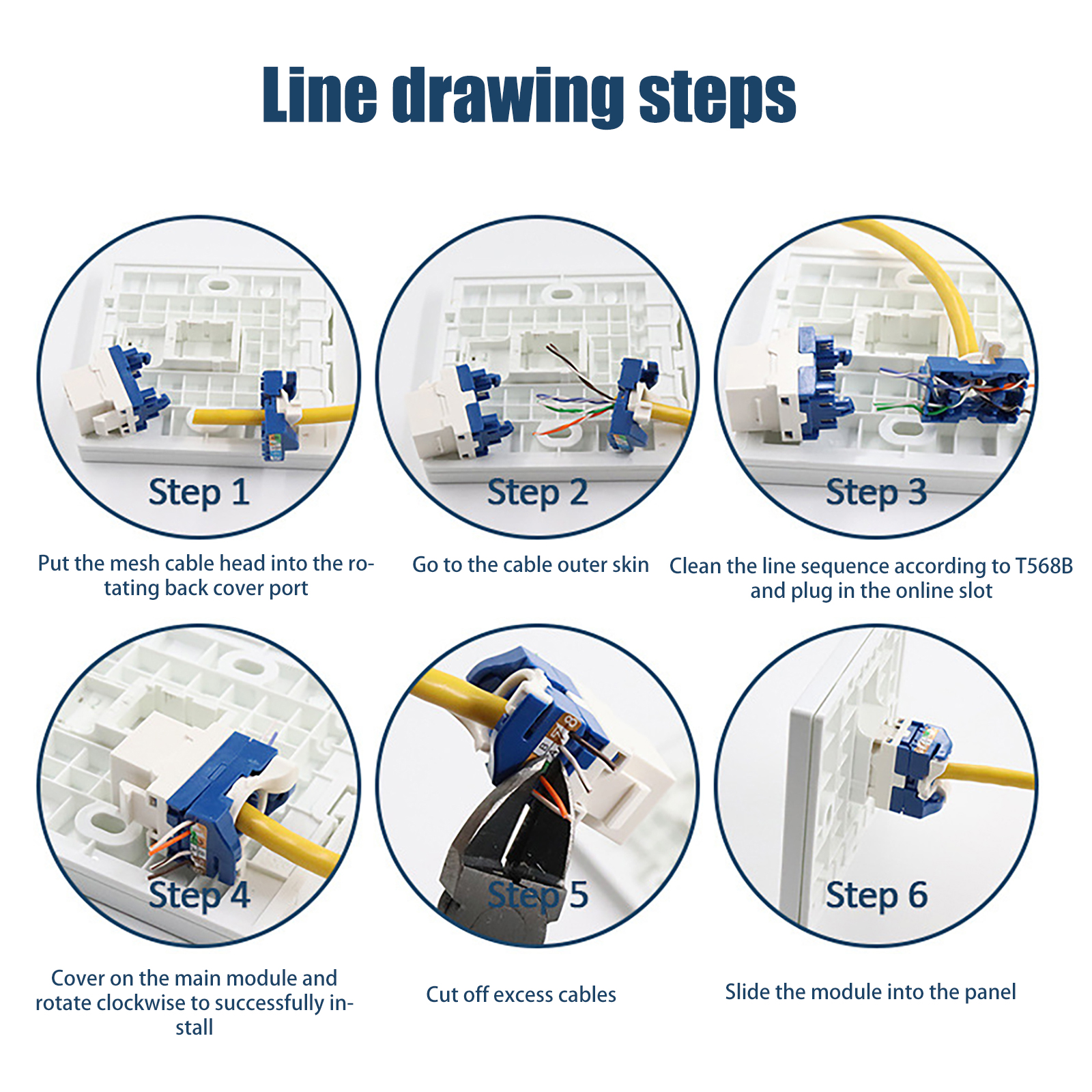 Line drawing steps

Step 1

Put the mesh cable head into the rotating back cover port

Step 2

Go to the cable outer skin

Step 3

Clean the line sequence according to T568B and plug in the online slot

Step 4

Cover on the main module and rotate clockwise to successfully install

Step 5

Cut off excess cables

Step 6

Slide the module into the panel