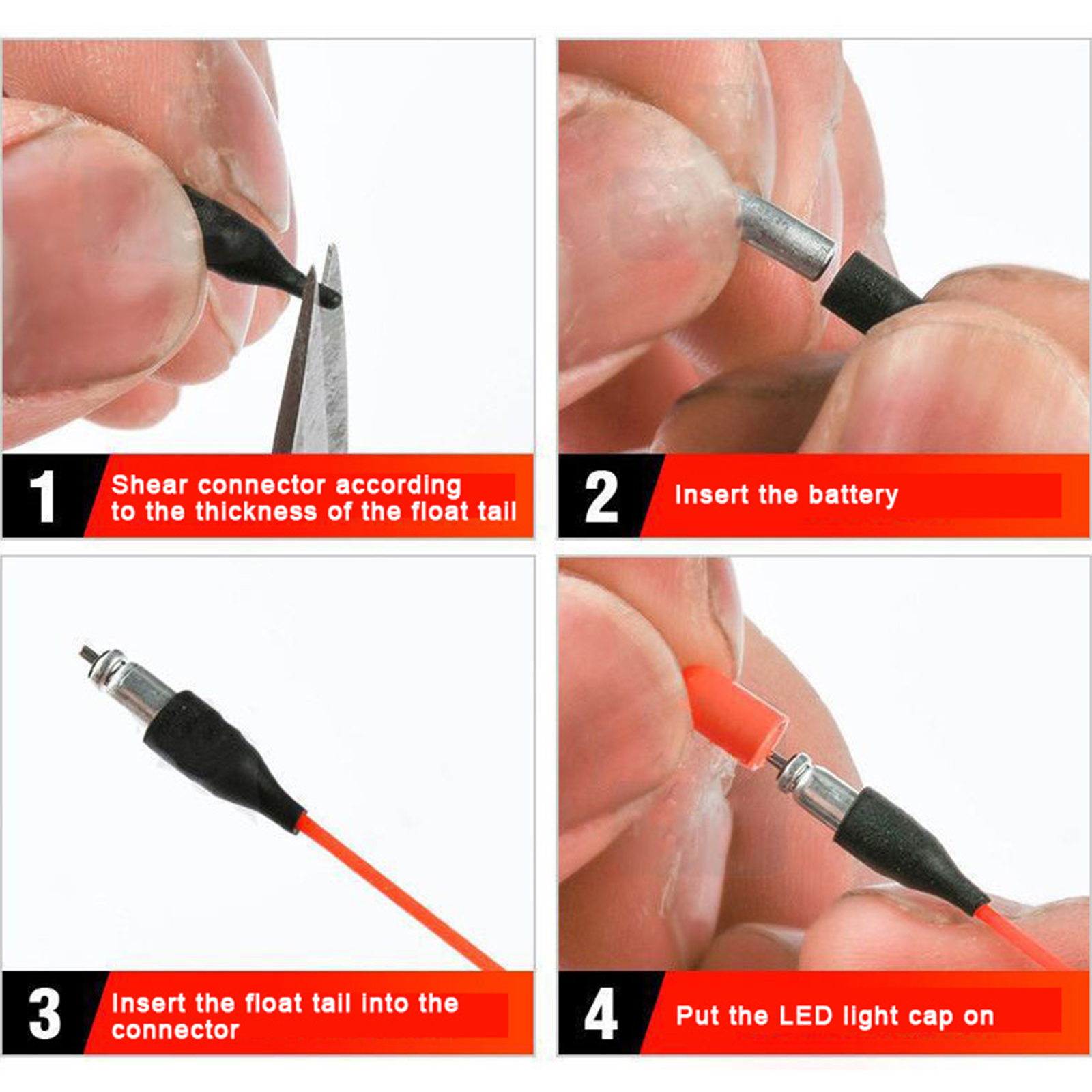 1 Shear connector according to the thickness of the float tail

2 Insert the battery

3 Insert the float tail into the connector

4 Put the LED light cap on