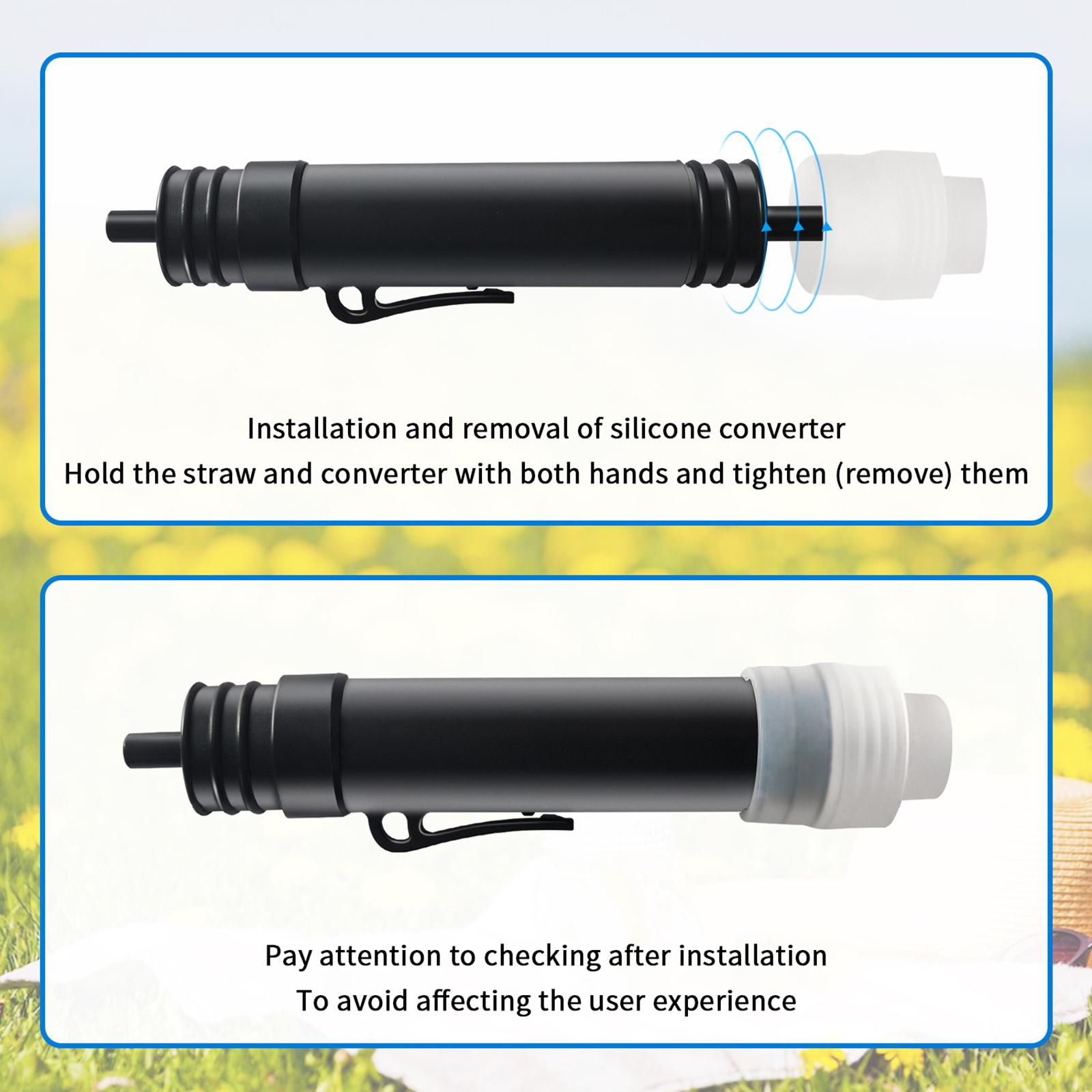 Installation and removal of silicone converter
Hold the straw and converter with both hands and tighten (remove) them

Pay attention to checking after installation
To avoid affecting the user experience