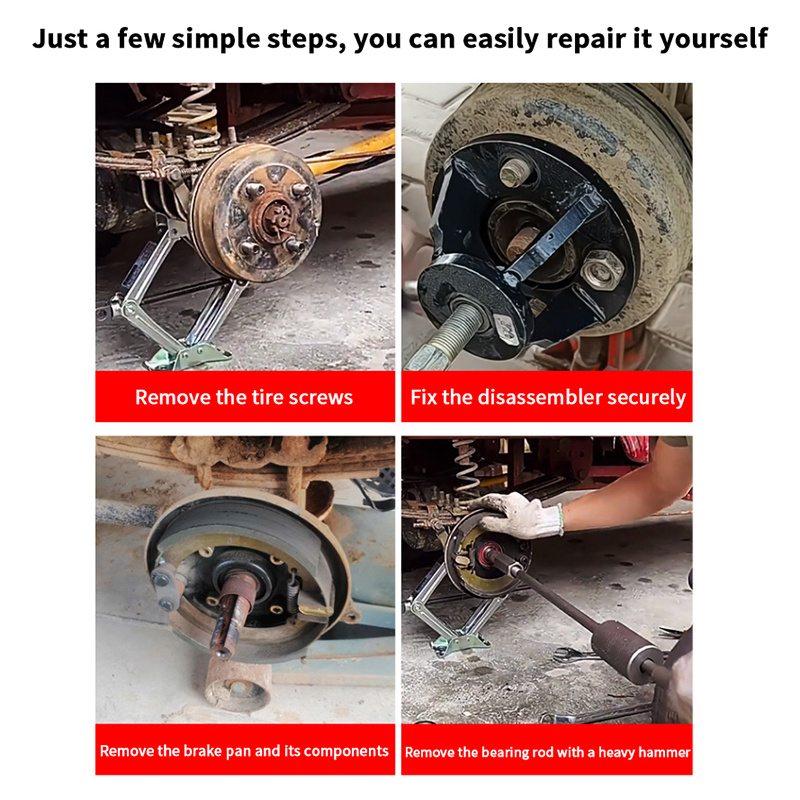 Just a few simple steps, you can easily repair it yourself

Remove the tire screws

Fix the disassembler securely

Remove the brake pan and its components

Remove the bearing rod with a heavy hammer