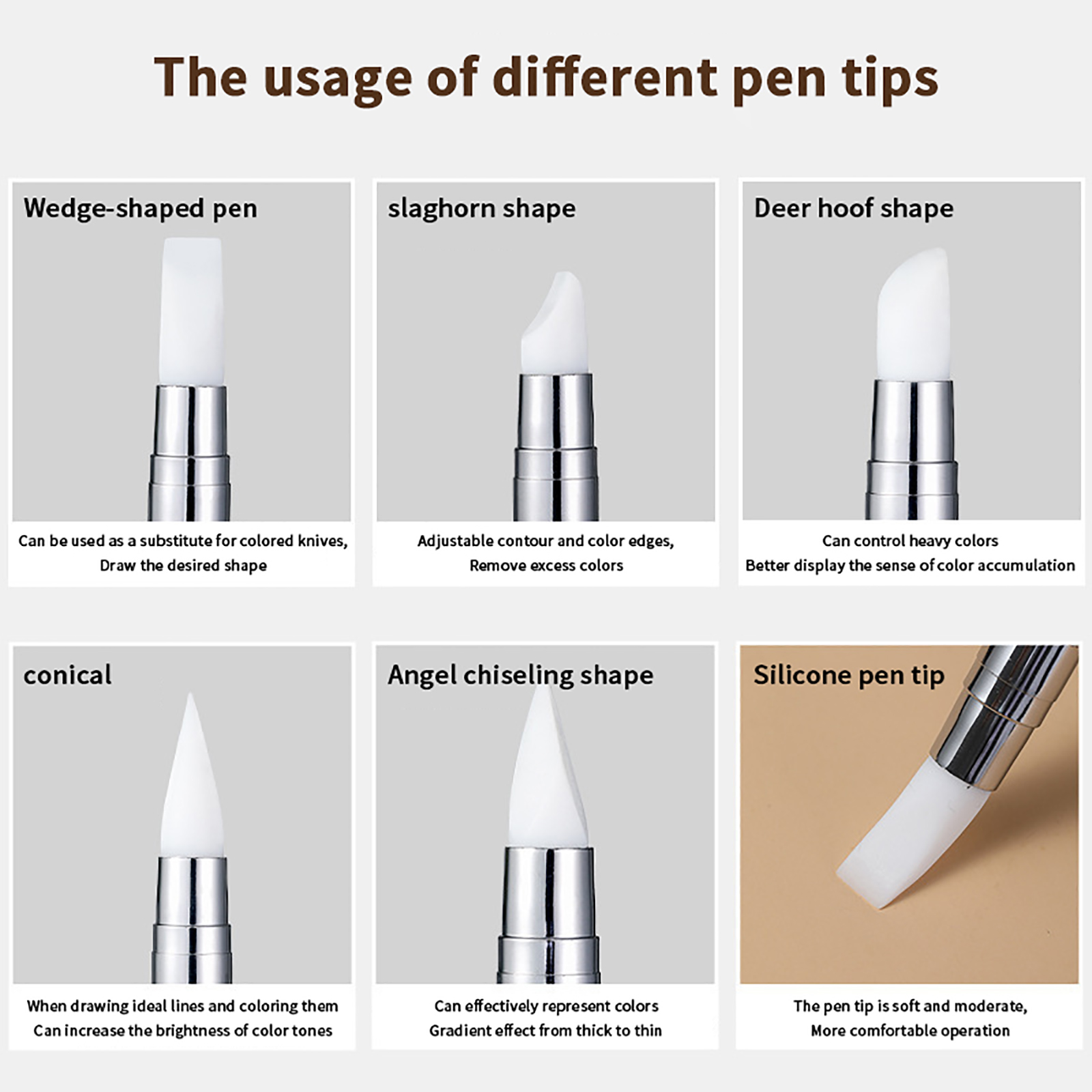 The usage of different pen tips

Wedge-shaped pen

Can be used as a substitute for colored knives, Draw the desired shape

slaghorn shape

Adjustable contour and color edges, Remove excess colors

Deer hoof shape

Can control heavy colors
Better display the sense of color accumulation

conical

When drawing ideal lines and coloring them
Can increase the brightness of color tones

Angel chiseling shape

Can effectively represent colors
Gradient effect from thick to thin

Silicone pen tip

The pen tip is soft and moderate,
More comfortable operation