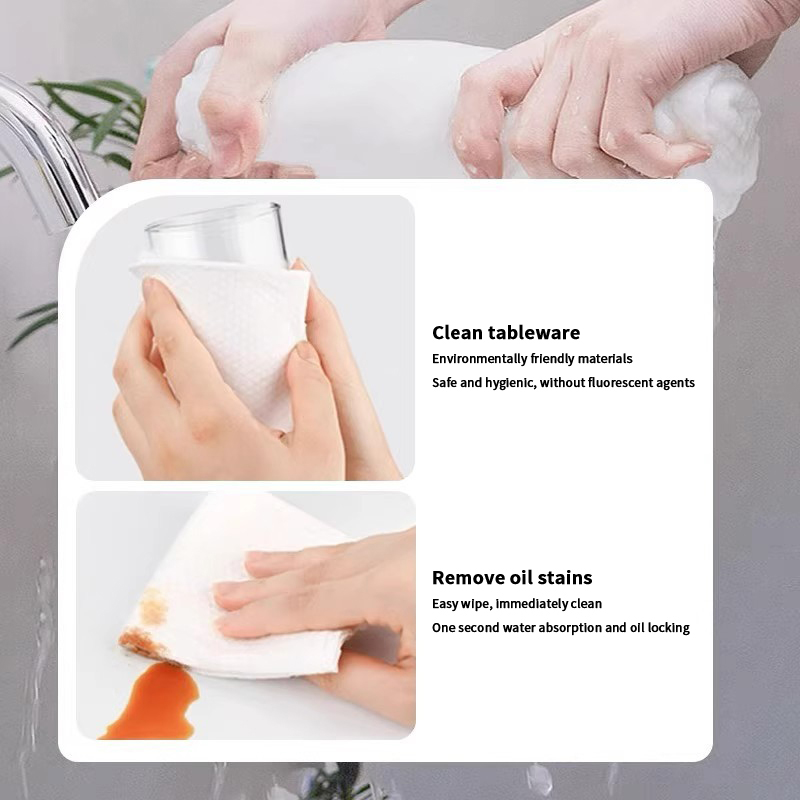 Clean tableware
Environmentally friendly materials
Safe and hygienic, without fluorescent agents

Remove oil stains
Easy wipe, immediately clean
One second water absorption and oil locking