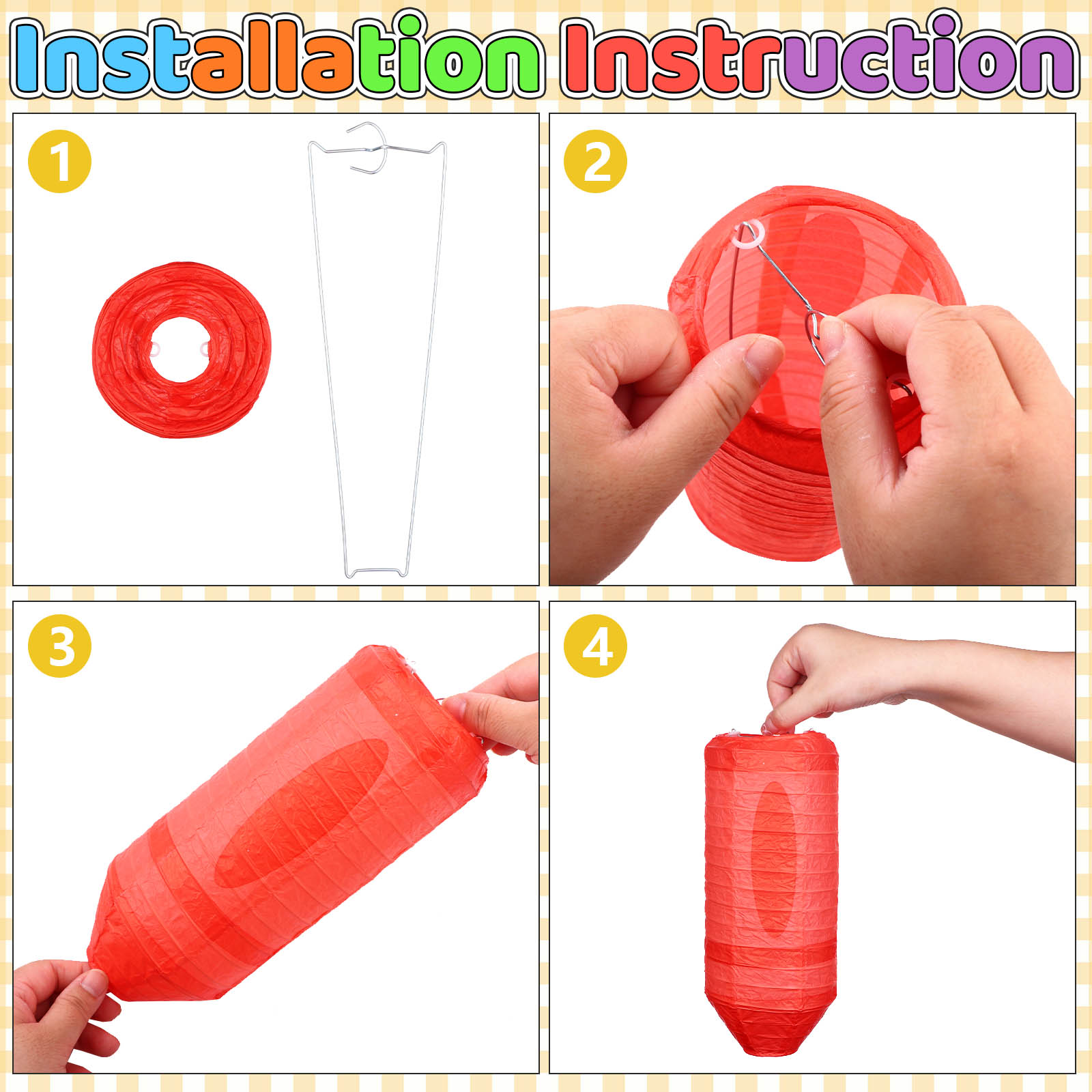 Installation Instruction

1

2

3

4