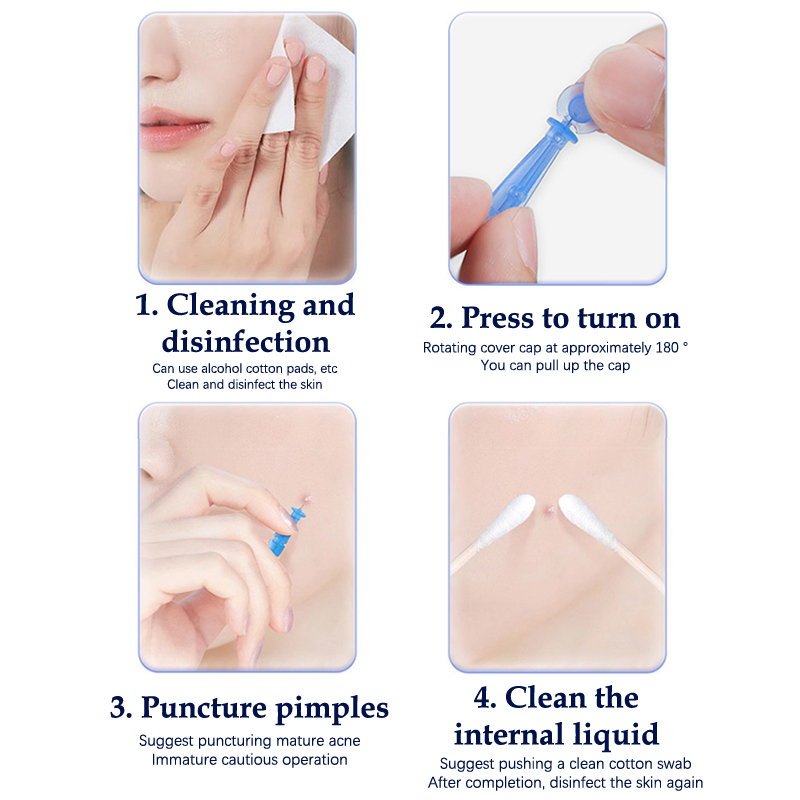 1. Cleaning and disinfection
Can use alcohol cotton pads, etc
Clean and disinfect the skin

2. Press to turn on
Rotating cover cap at approximately 180 °
You can pull up the cap

3. Puncture pimples
Suggest puncturing mature acne
Immature cautious operation

4. Clean the internal liquid
Suggest pushing a clean cotton swab
After completion, disinfect the skin again