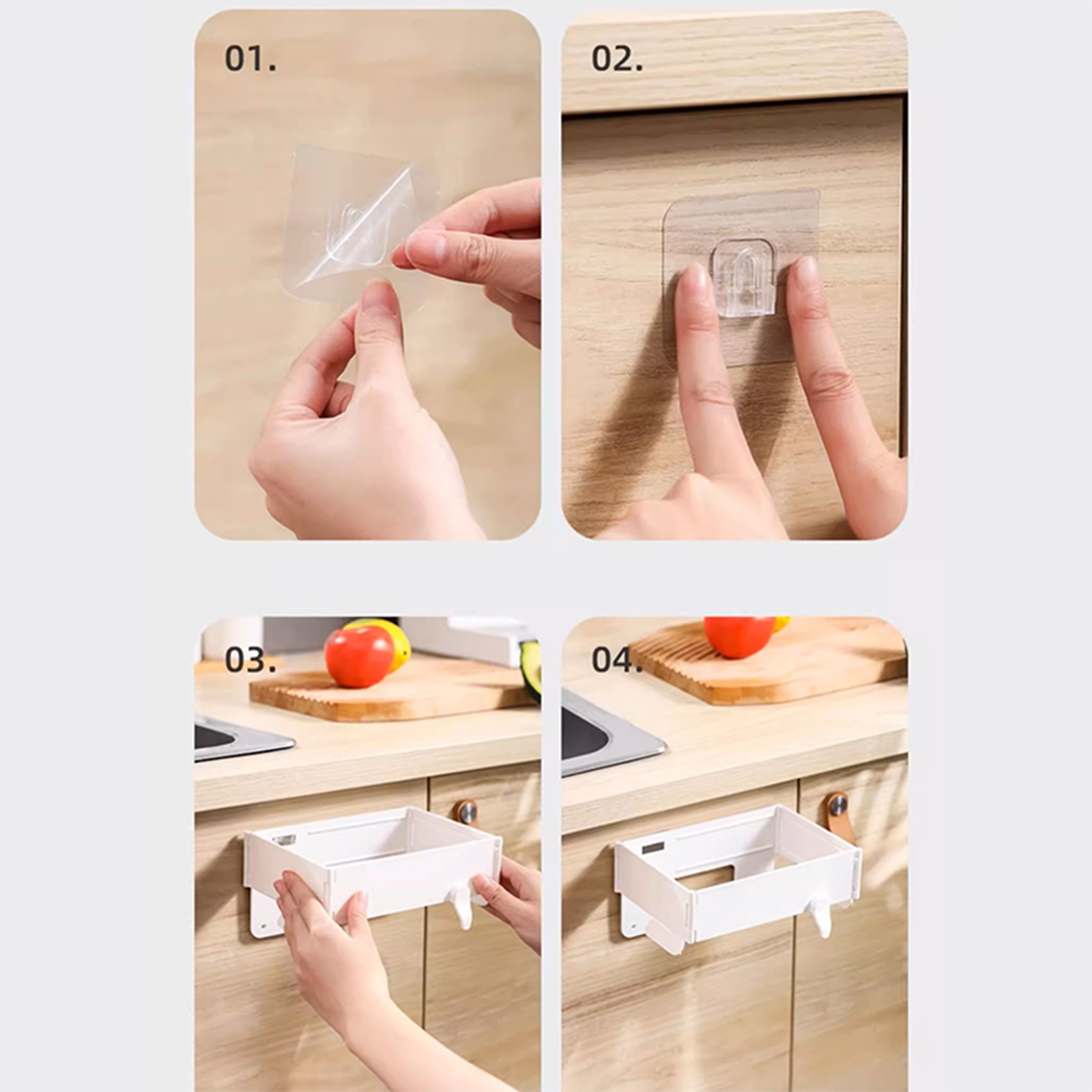 01.

02.

03.

04.