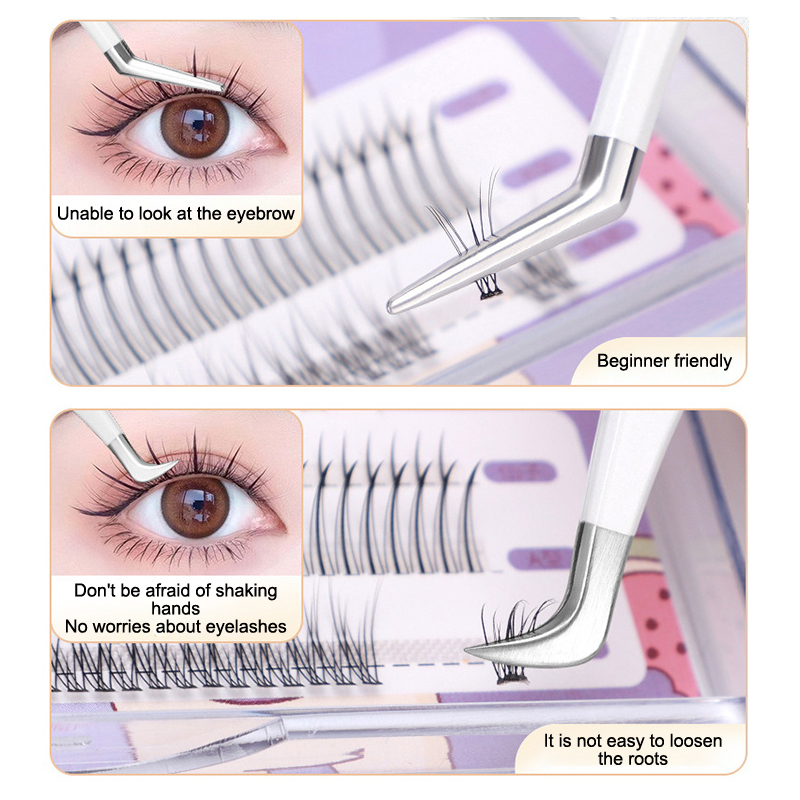 Unable to look at the eyebrow

Beginner friendly

Don't be afraid of shaking hands
No worries about eyelashes

It is not easy to loosen the roots