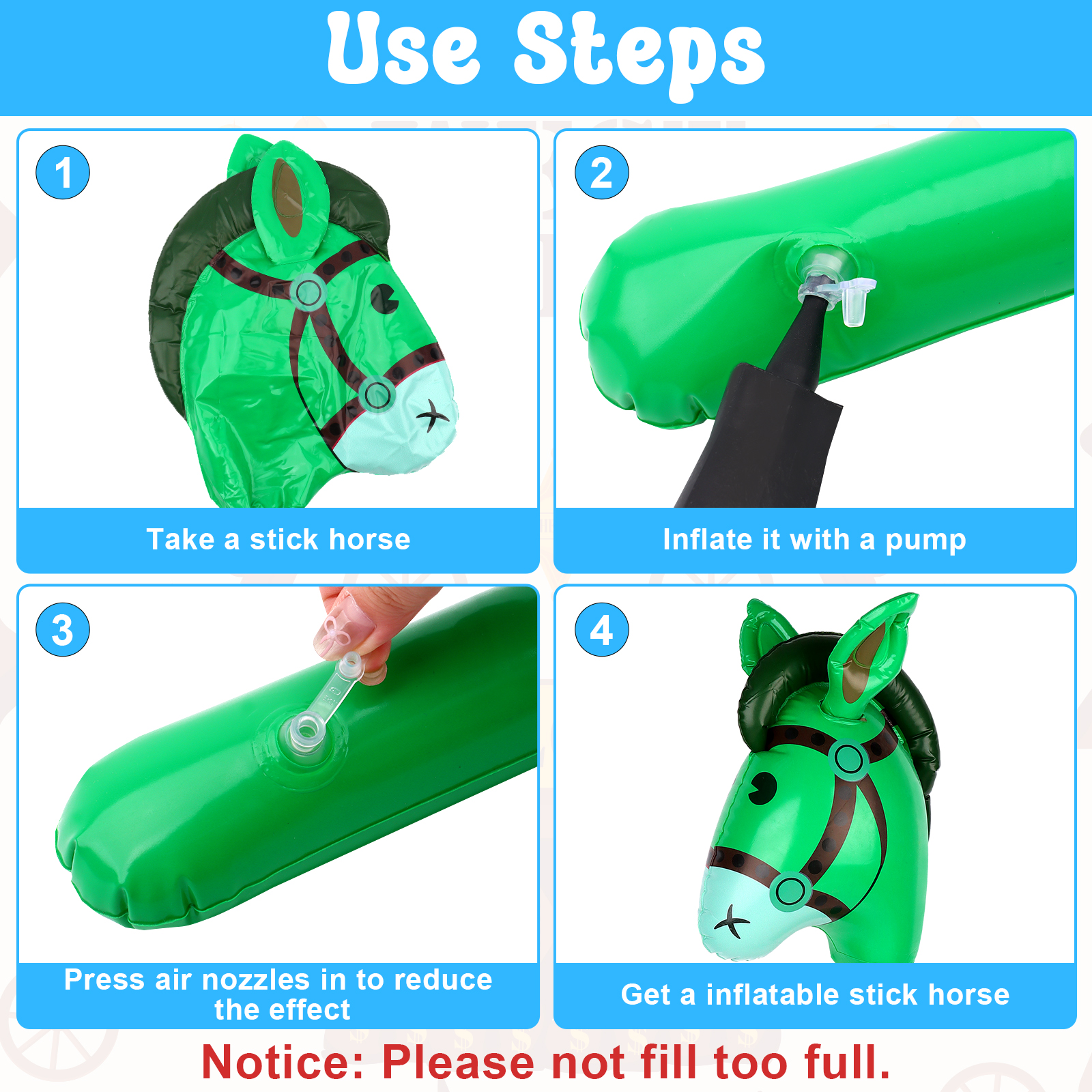 Use Steps

1

Take a stick horse

2

Inflate it with a pump

3

Press air nozzles in to reduce the effect

4

Get a inflatable stick horse

Notice: Please not fill too full.