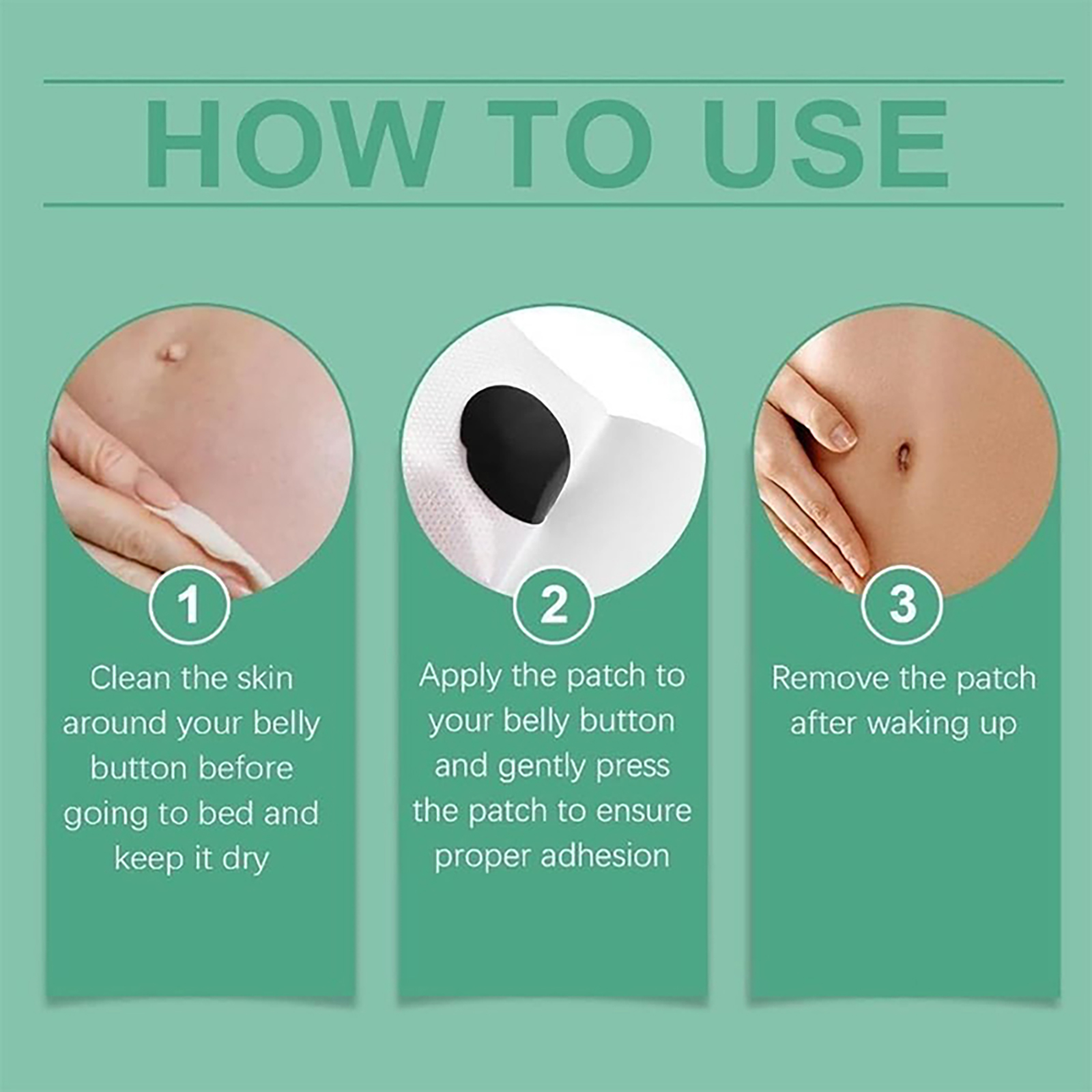 HOW TO USE

1

Clean the skin around your belly button before going to bed and keep it dry

2

Apply the patch to your belly button and gently press the patch to ensure proper adhesion

3

Remove the patch after waking up